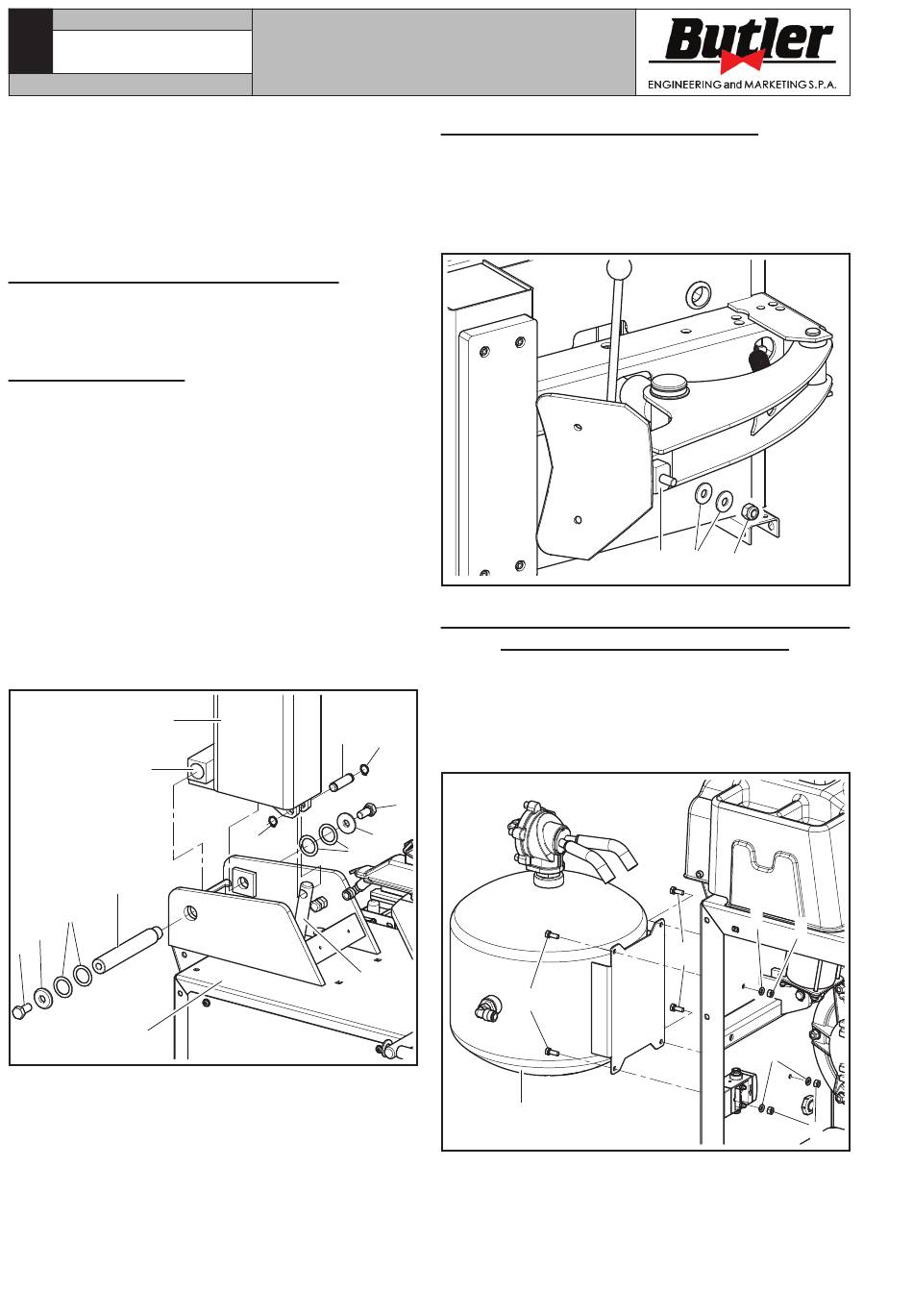 Butler
ENGINEERING and MARKETING S.P.A.