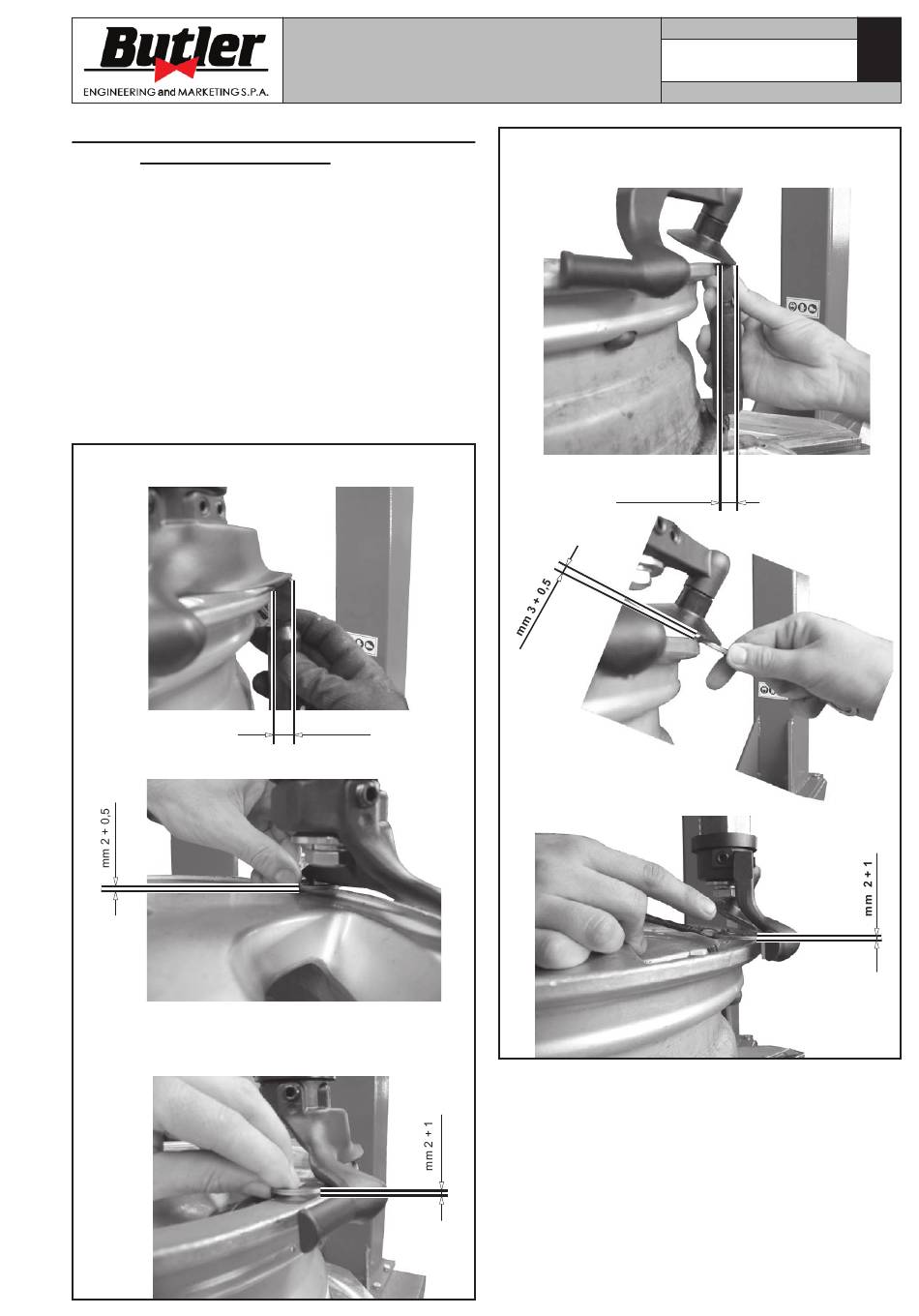 Butler
ENGINEERING and MARKETING S.P.A.

mm 2 + 0.5

mm 2 + 1

mm 3 + 0.5

mm 2 + 1