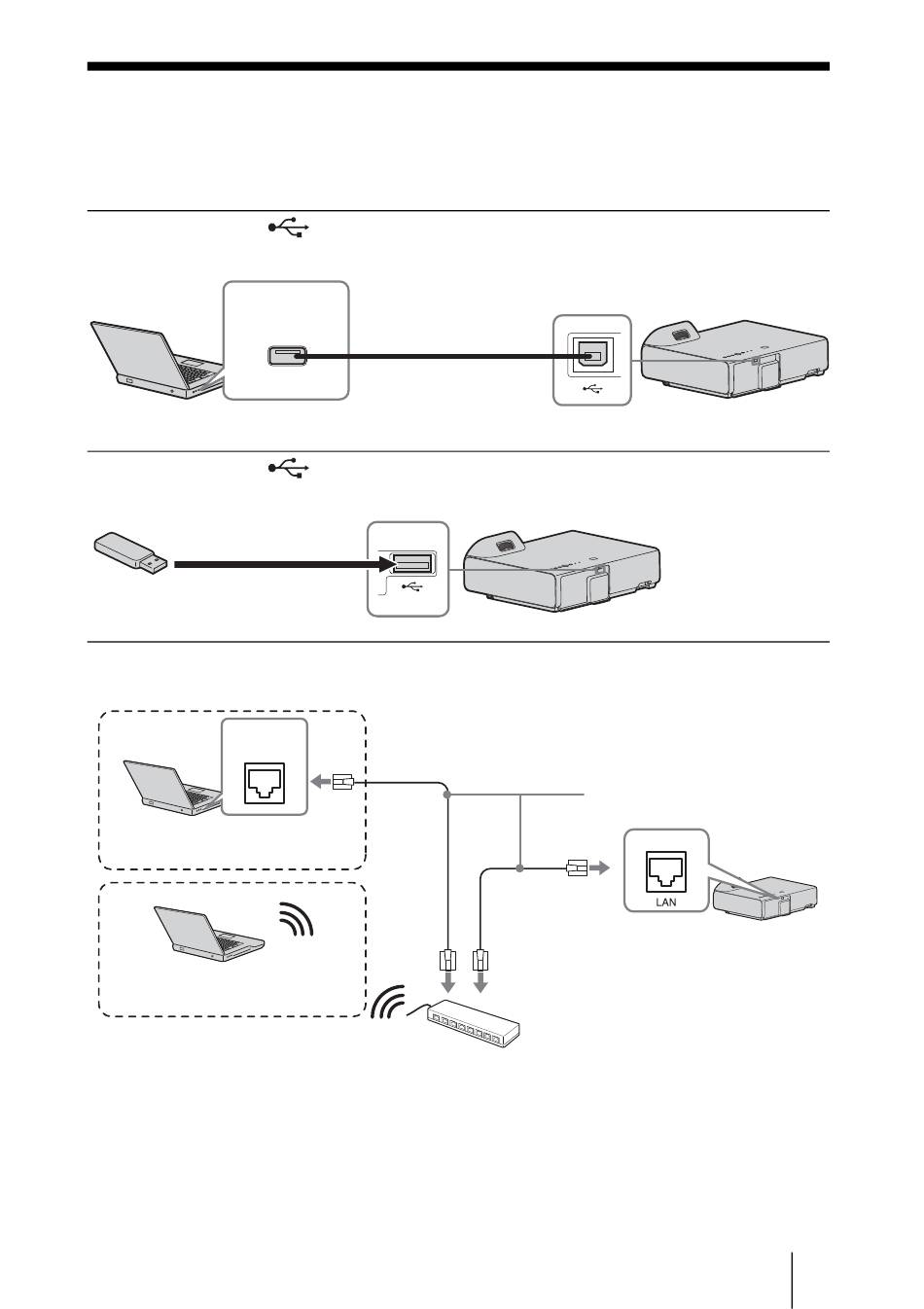 LAN