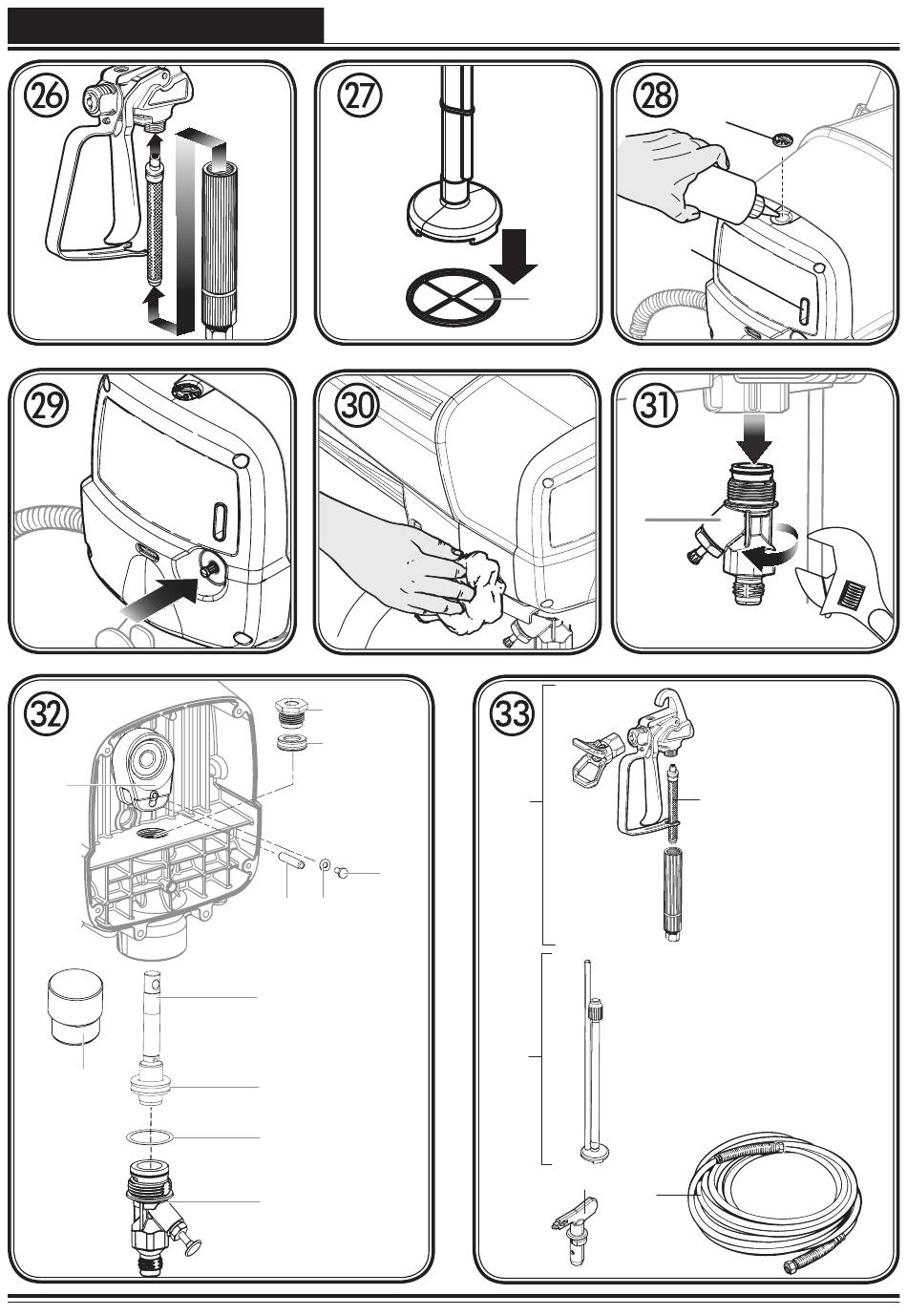 26

27

28

29

30

31

32

33