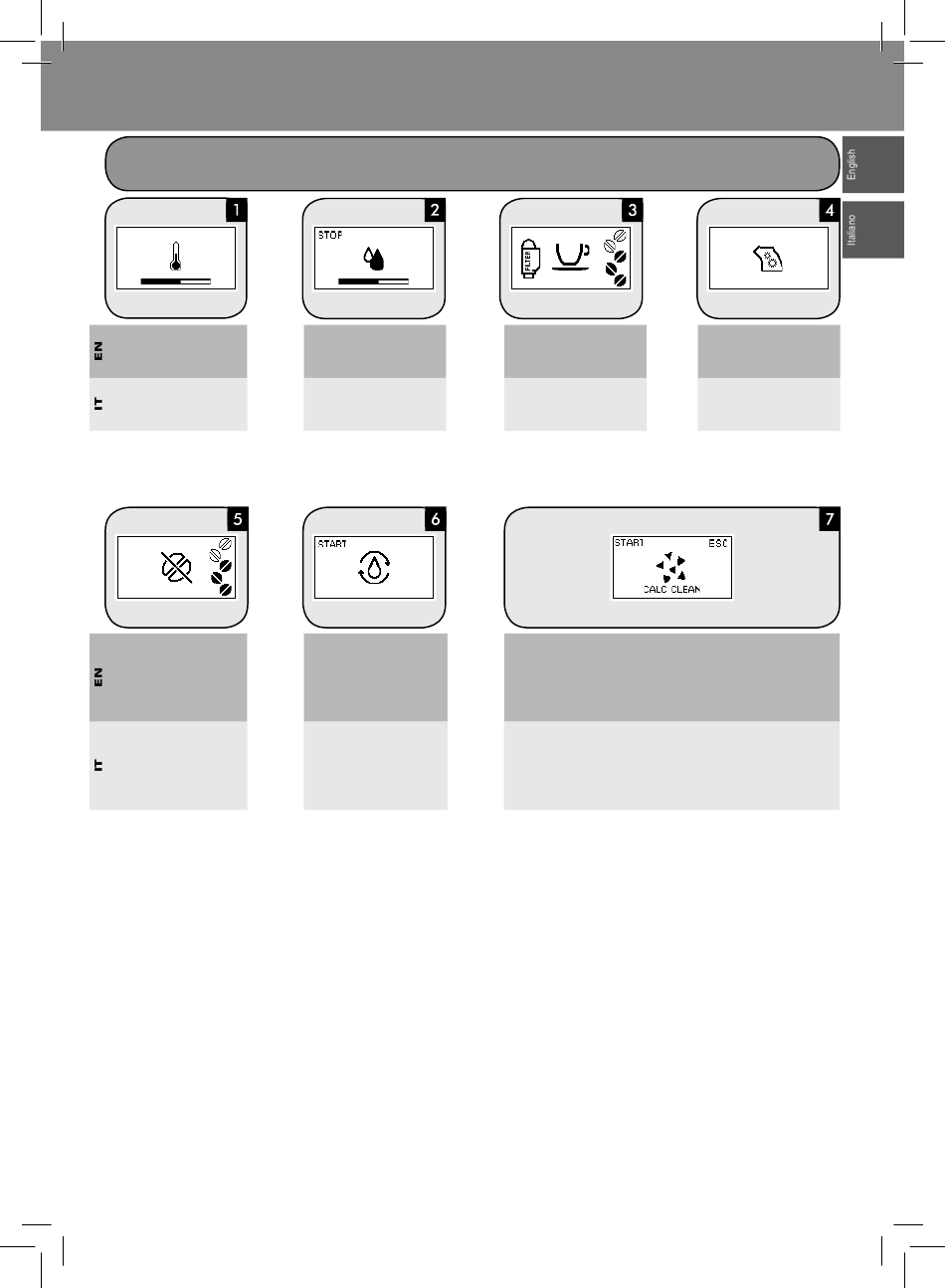 English

Italiano

1

2

STOP

3

FILTER

4

EN

IT

5

6

START

7

START ESC

CALC CLEAN

EN

IT