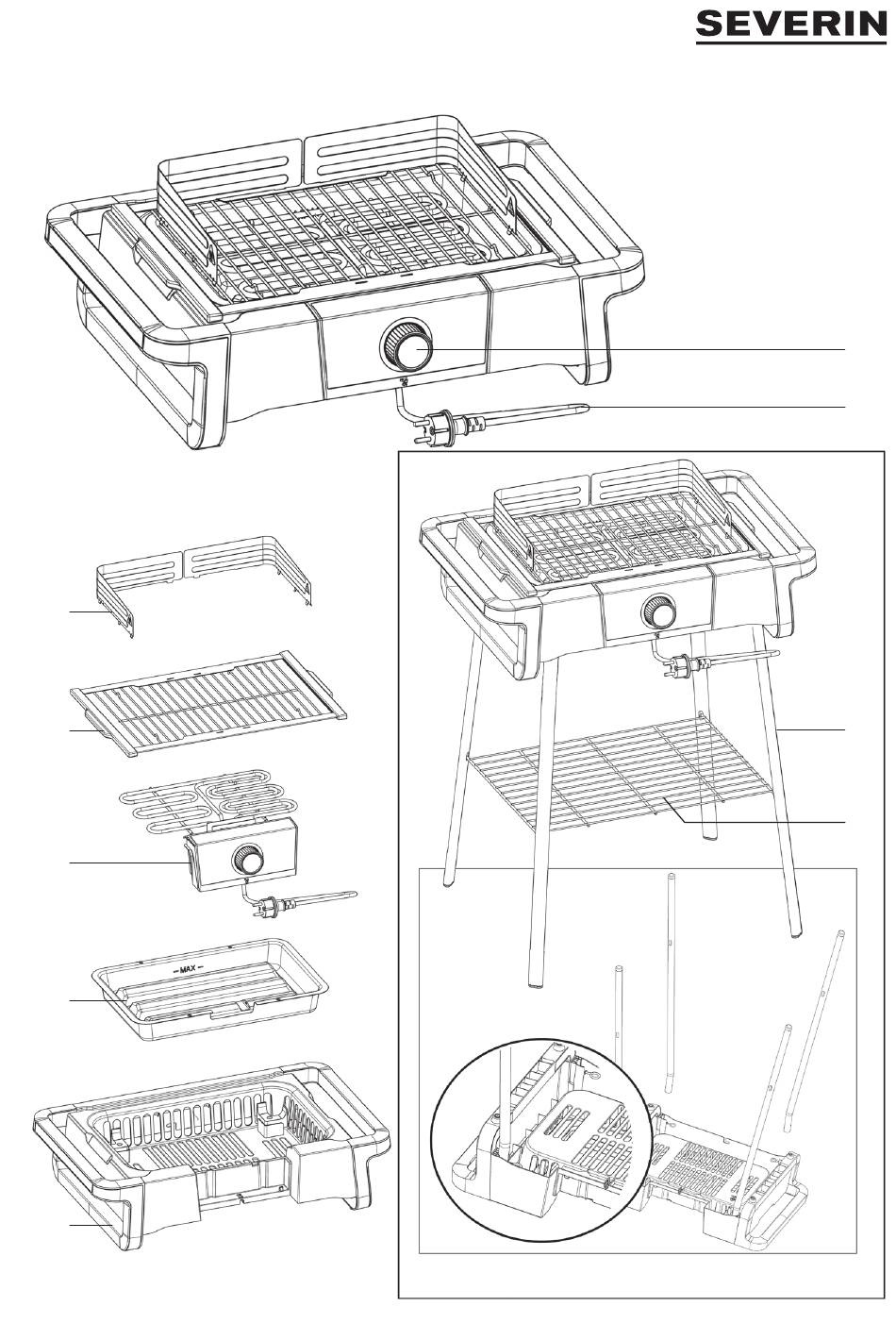 SEVERIN

MAX