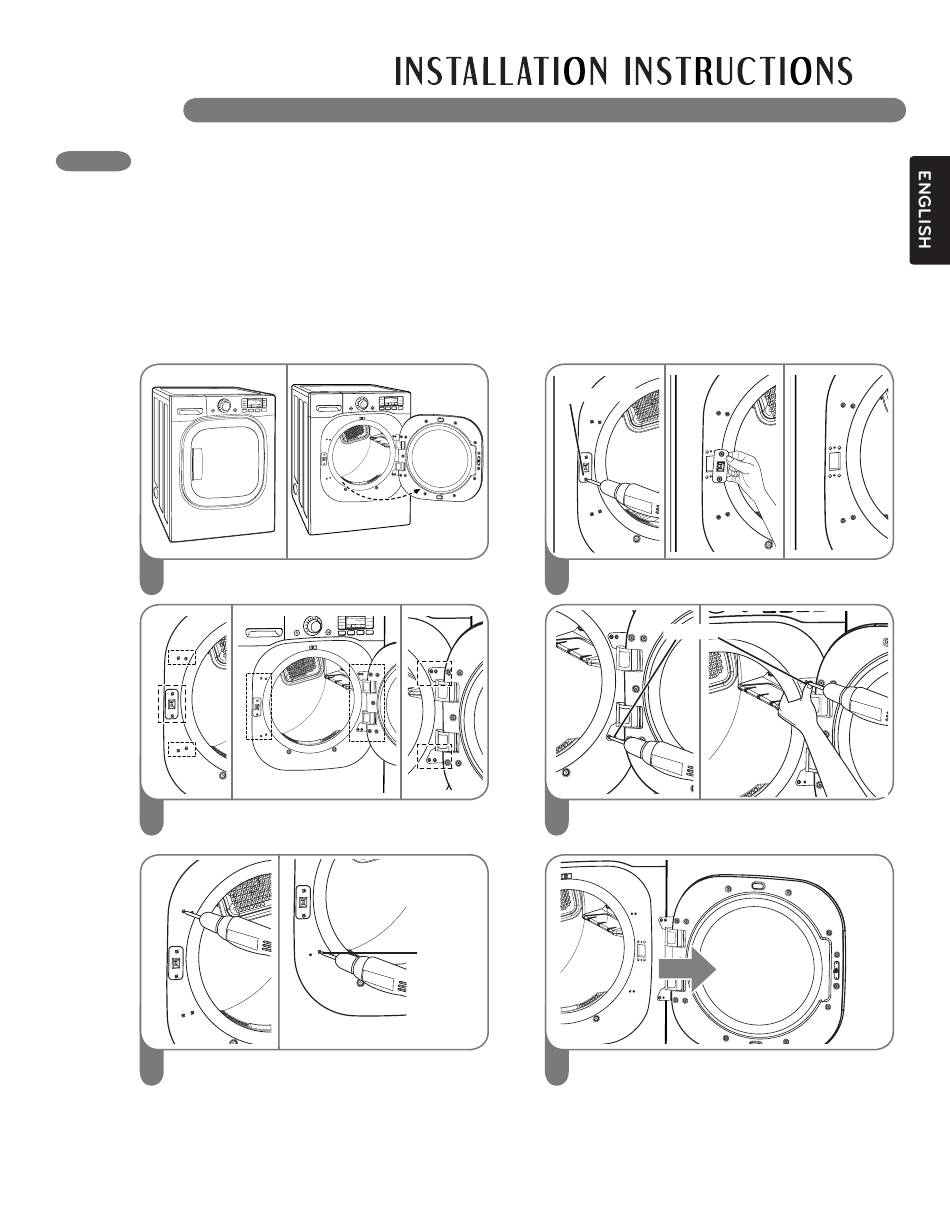 INSTALLATION INSTRUCTIONS

ENGLISH