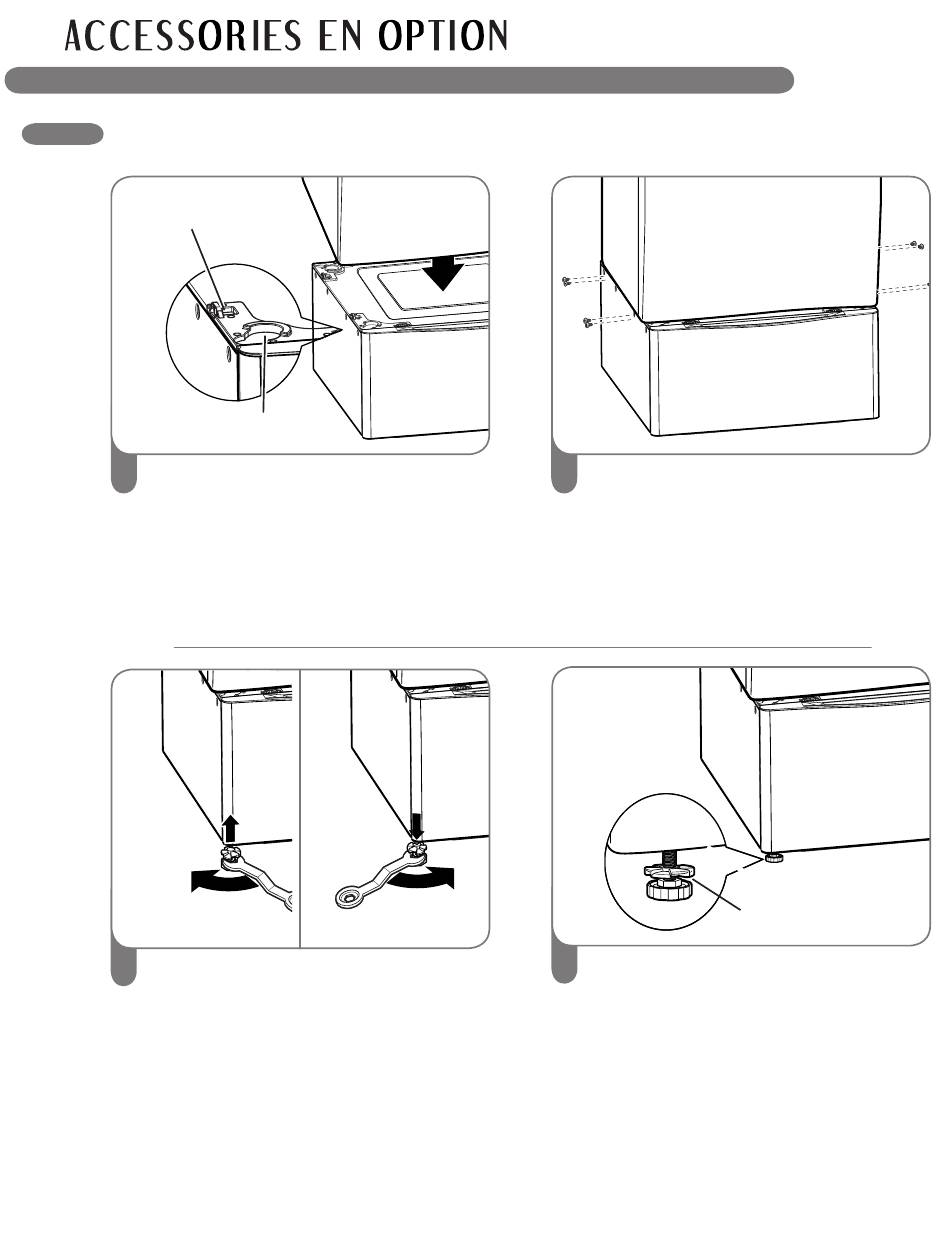 ACCESSORIES EN OPTION