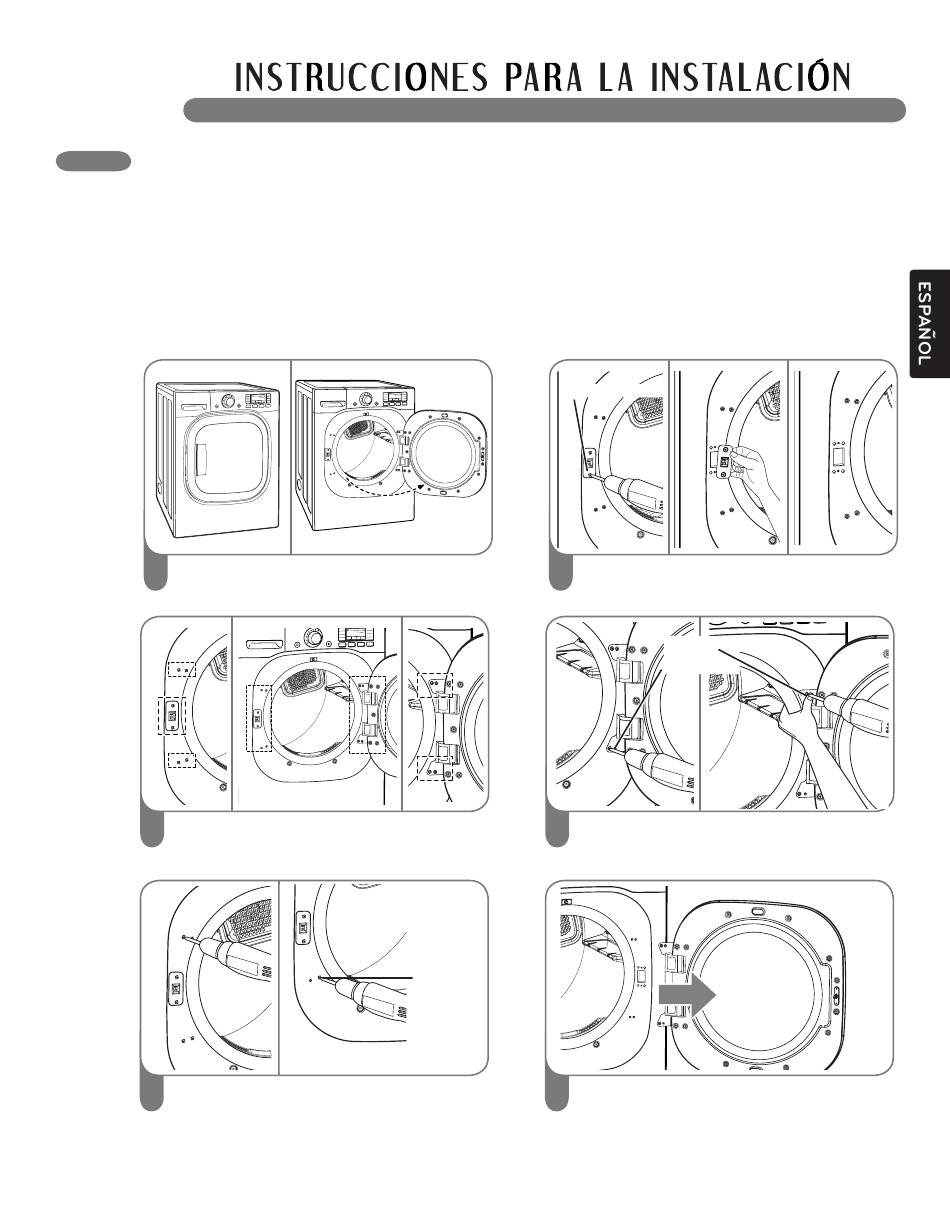 INSTRUCCIONES PARA LA INSTALACIÓN

ESPAÑOL