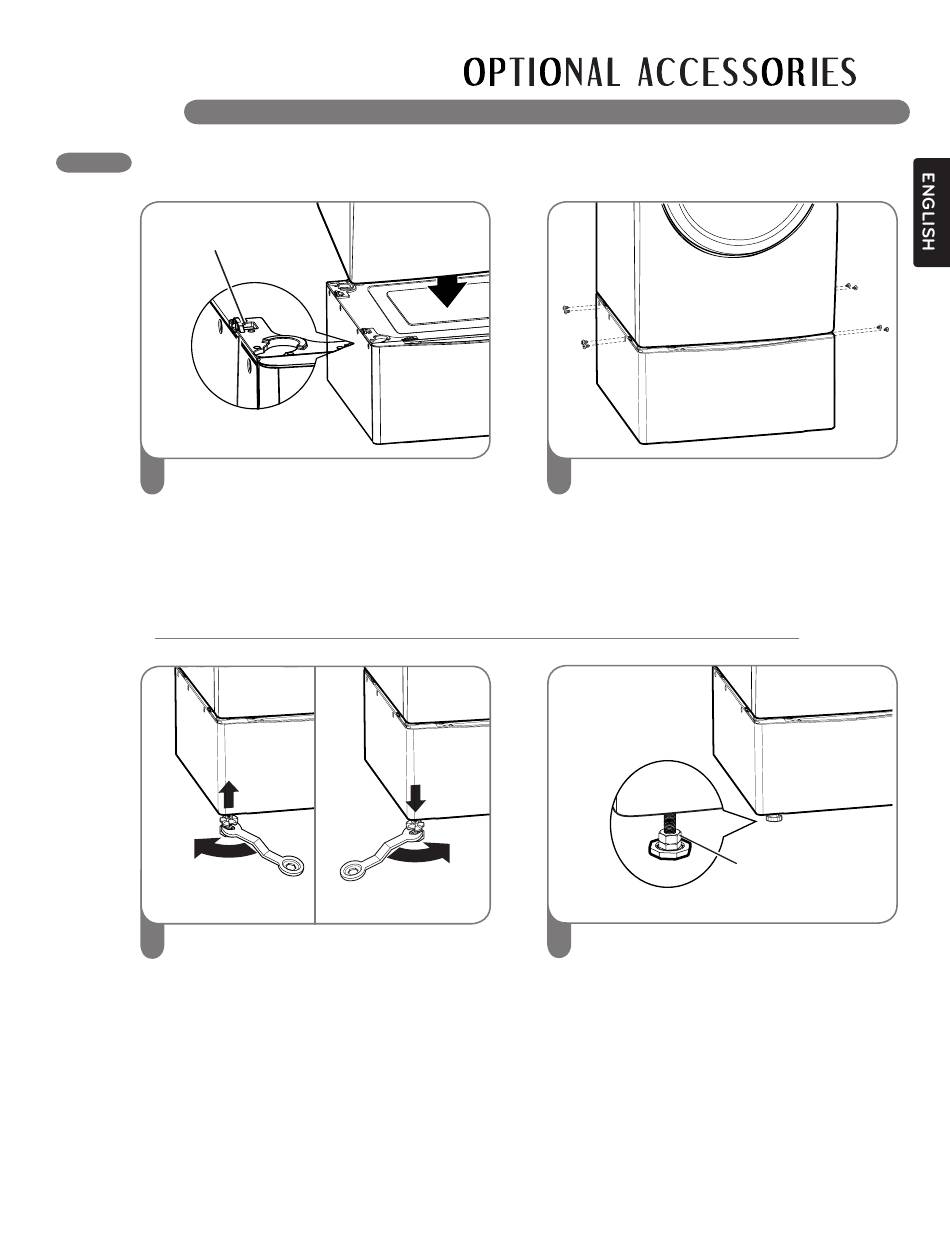 OPTIONAL ACCESSORIES

ENGLISH