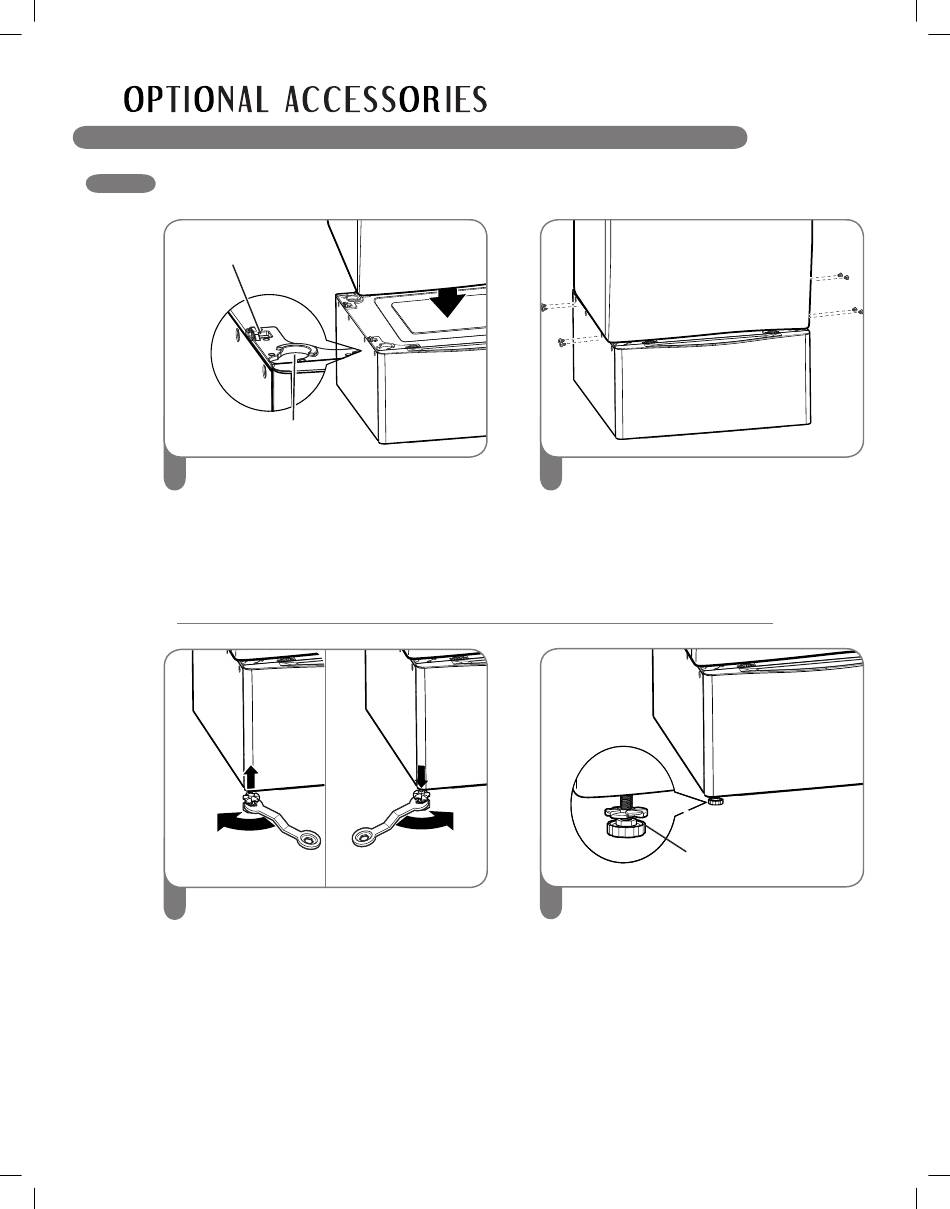 OPTIONAL ACCESSORIES