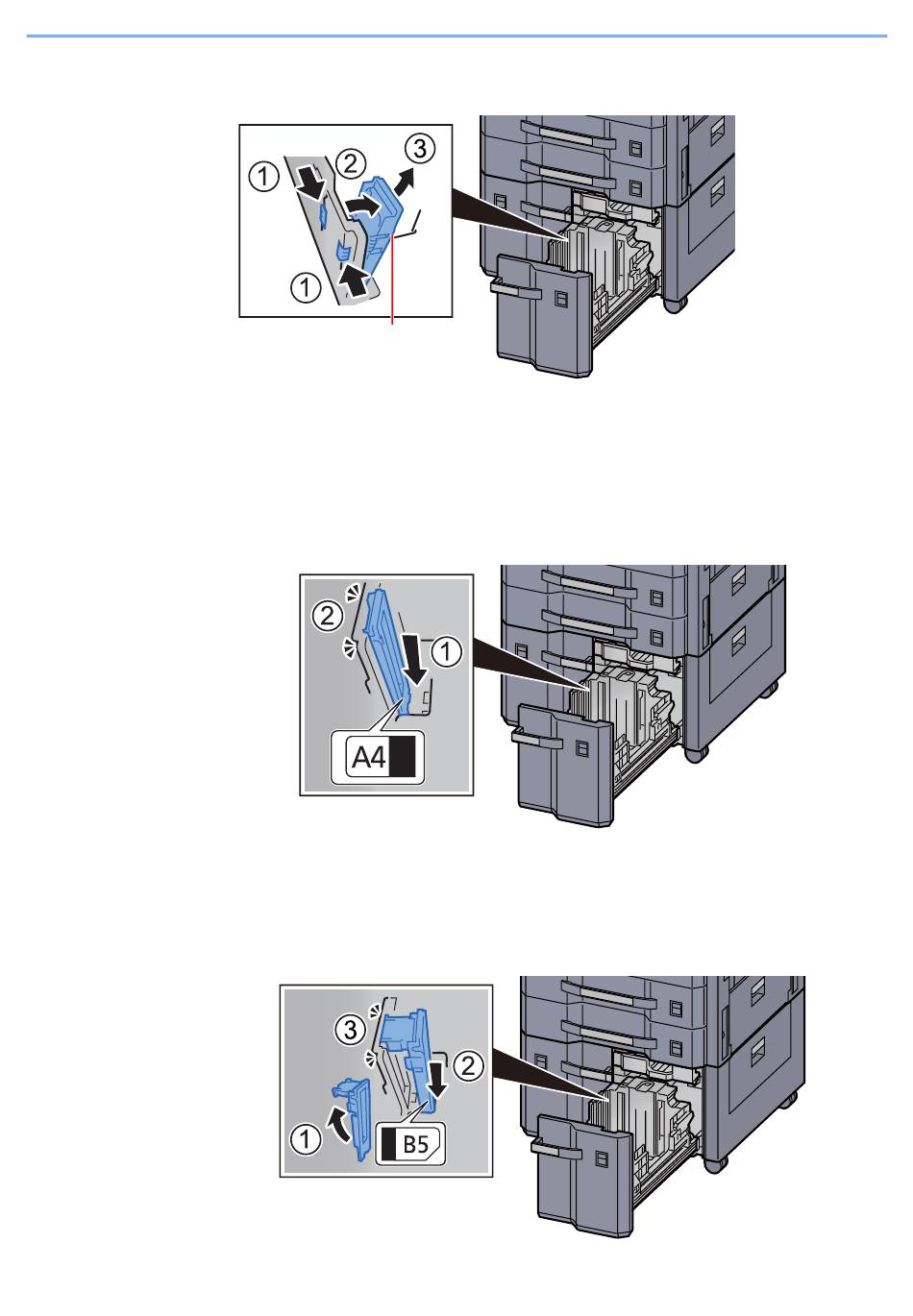 1
2
3
1

2
1
A4

3
2
1
B5