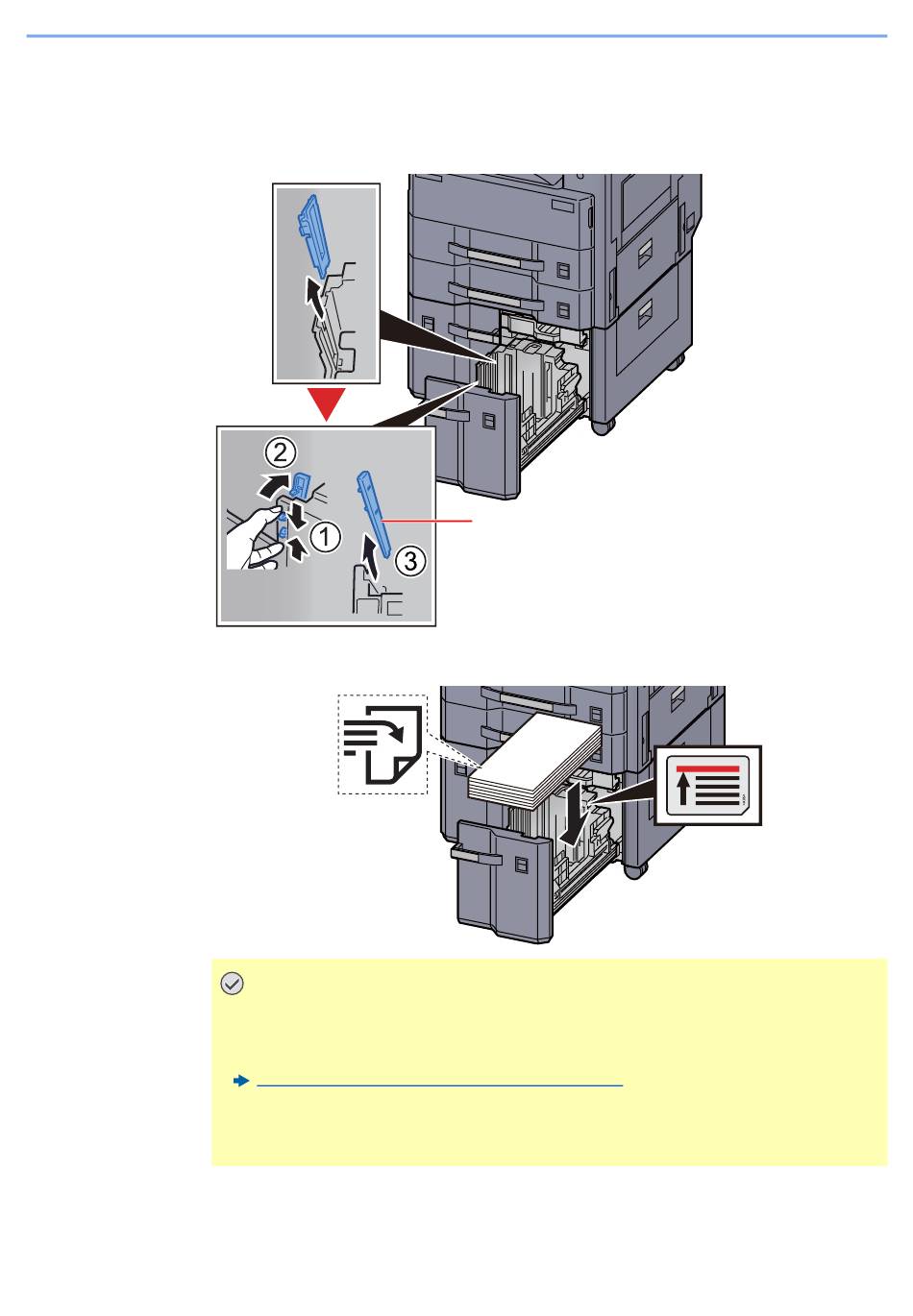 ②
①
③