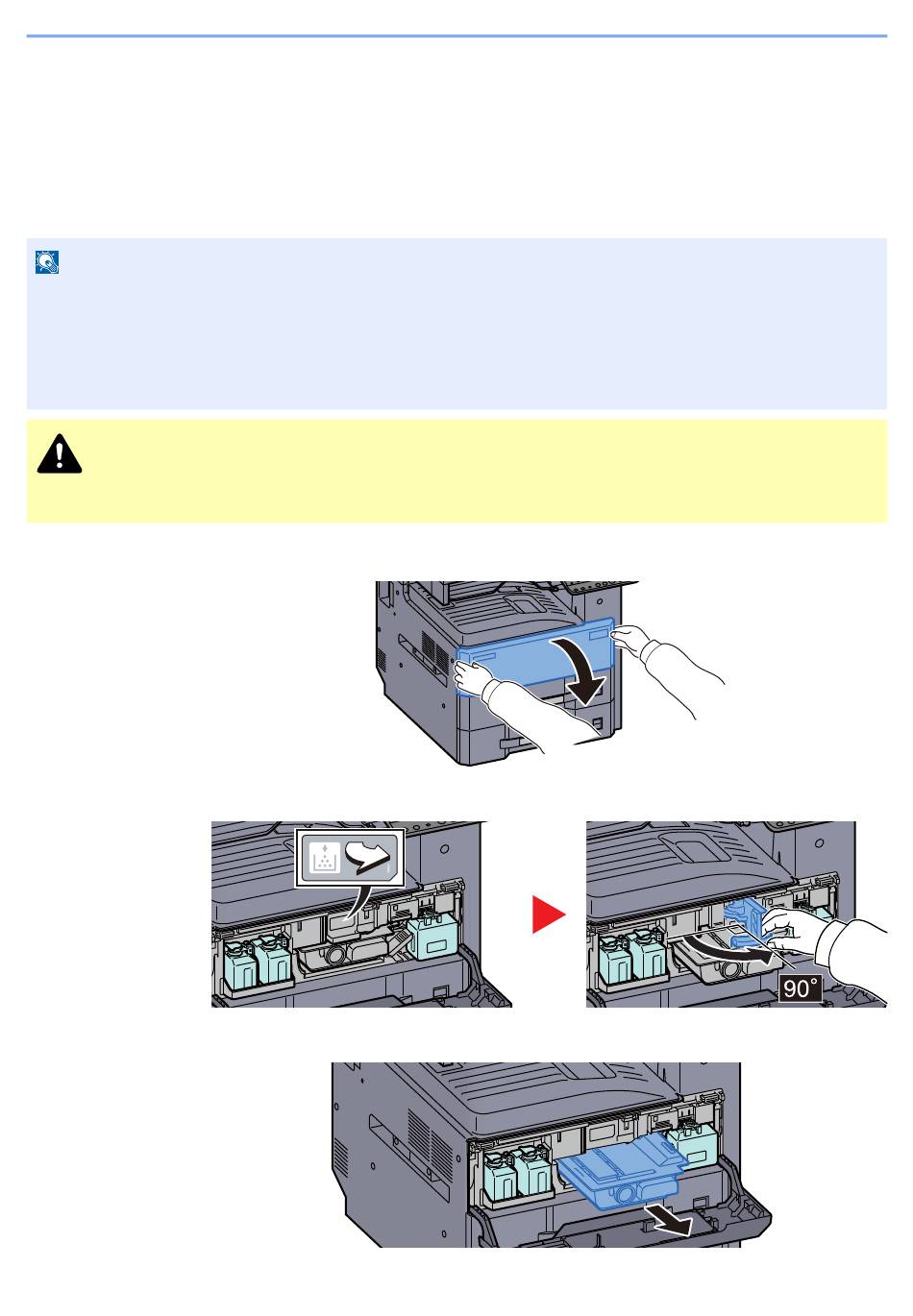 90°