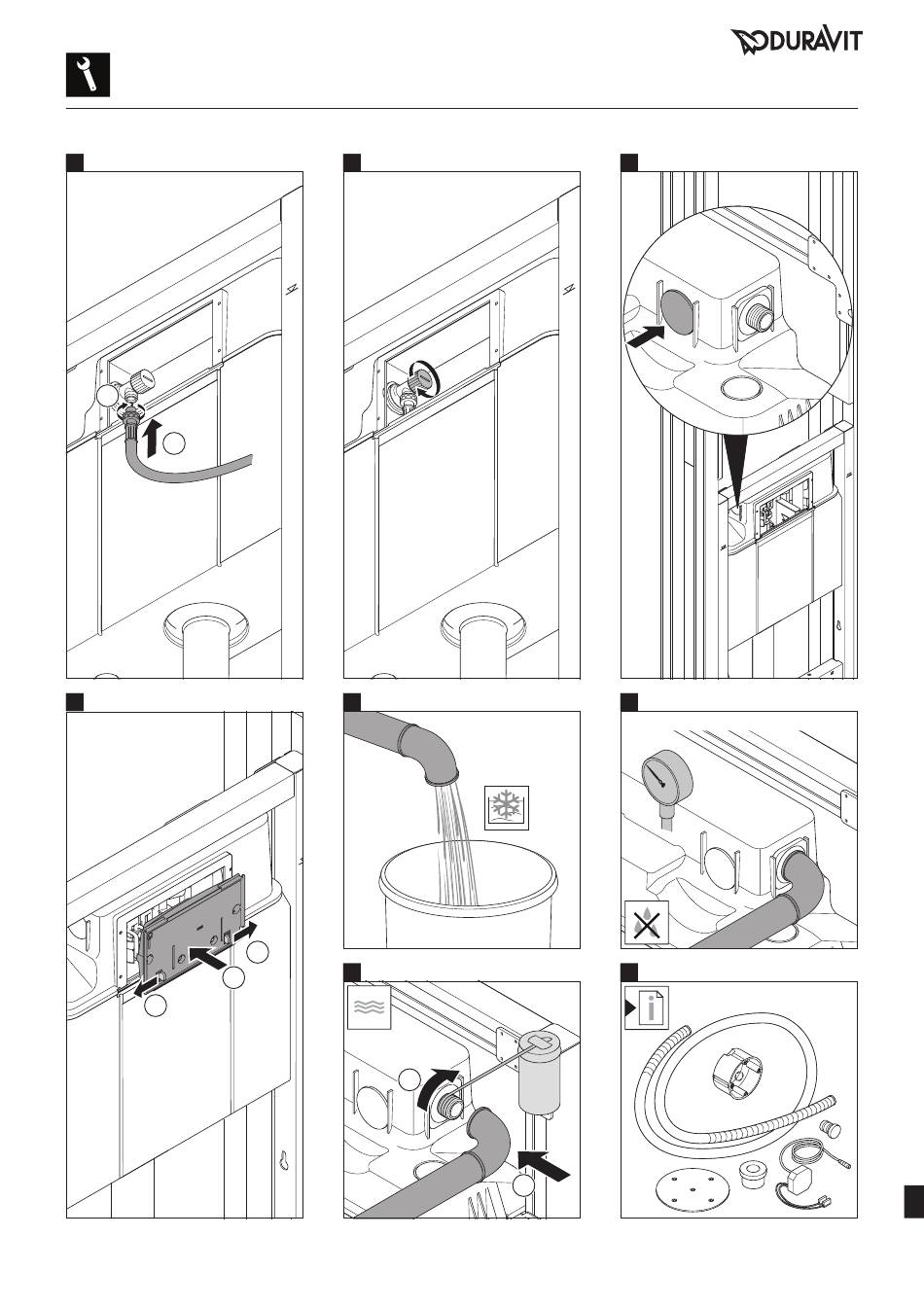 DURAVIT