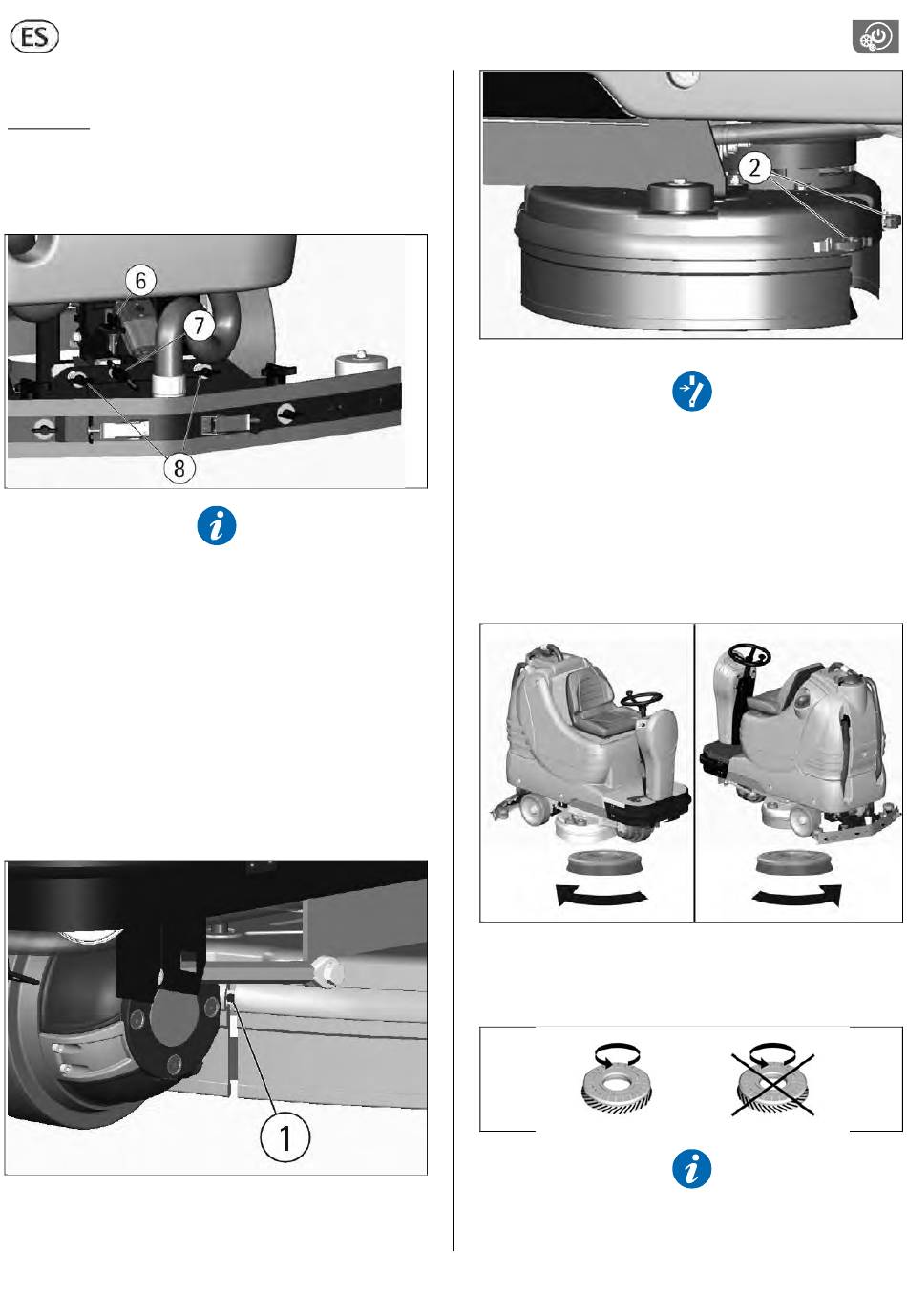 ES

6
7
8

1

2