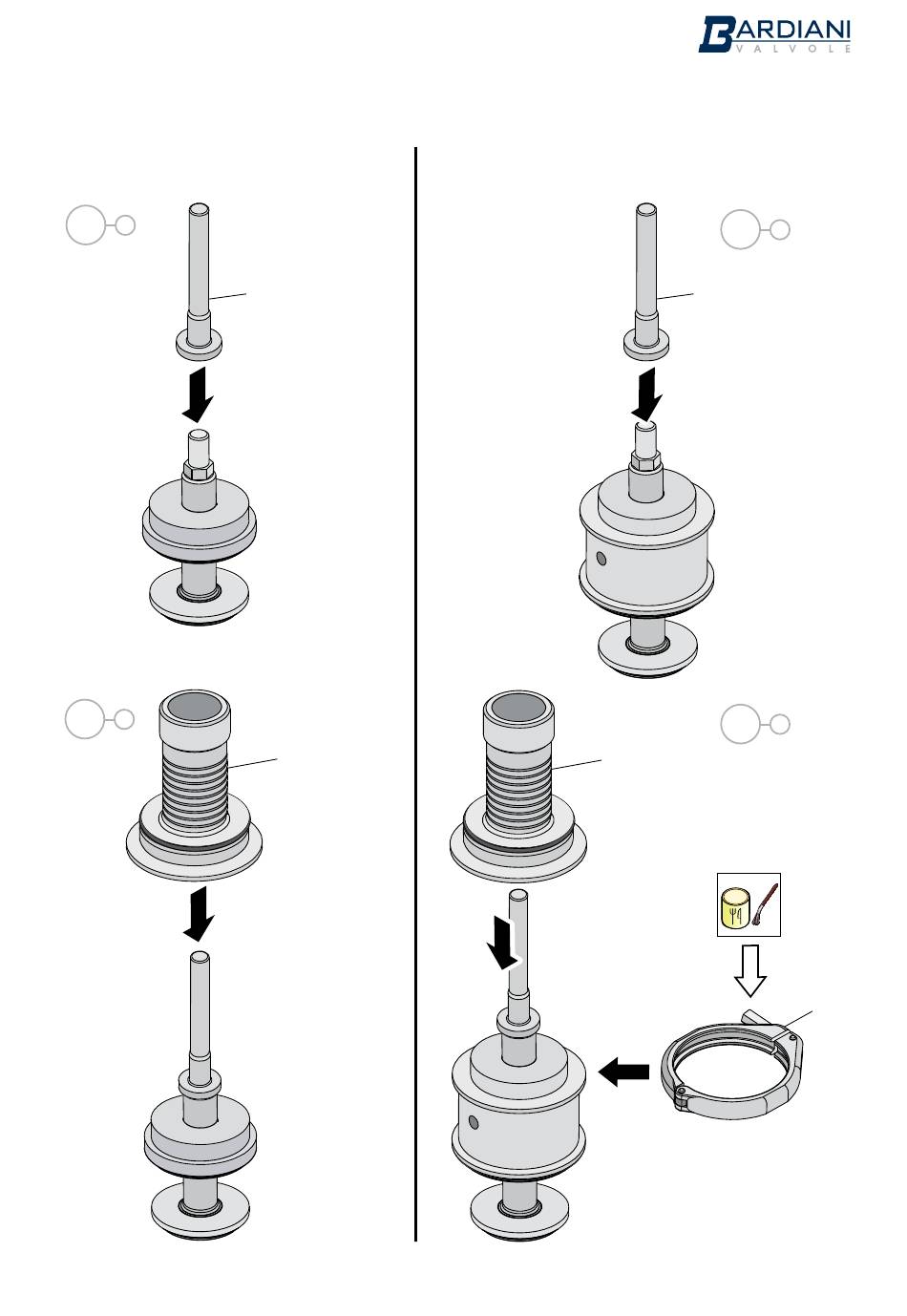 BARDIANI
VALVOLE