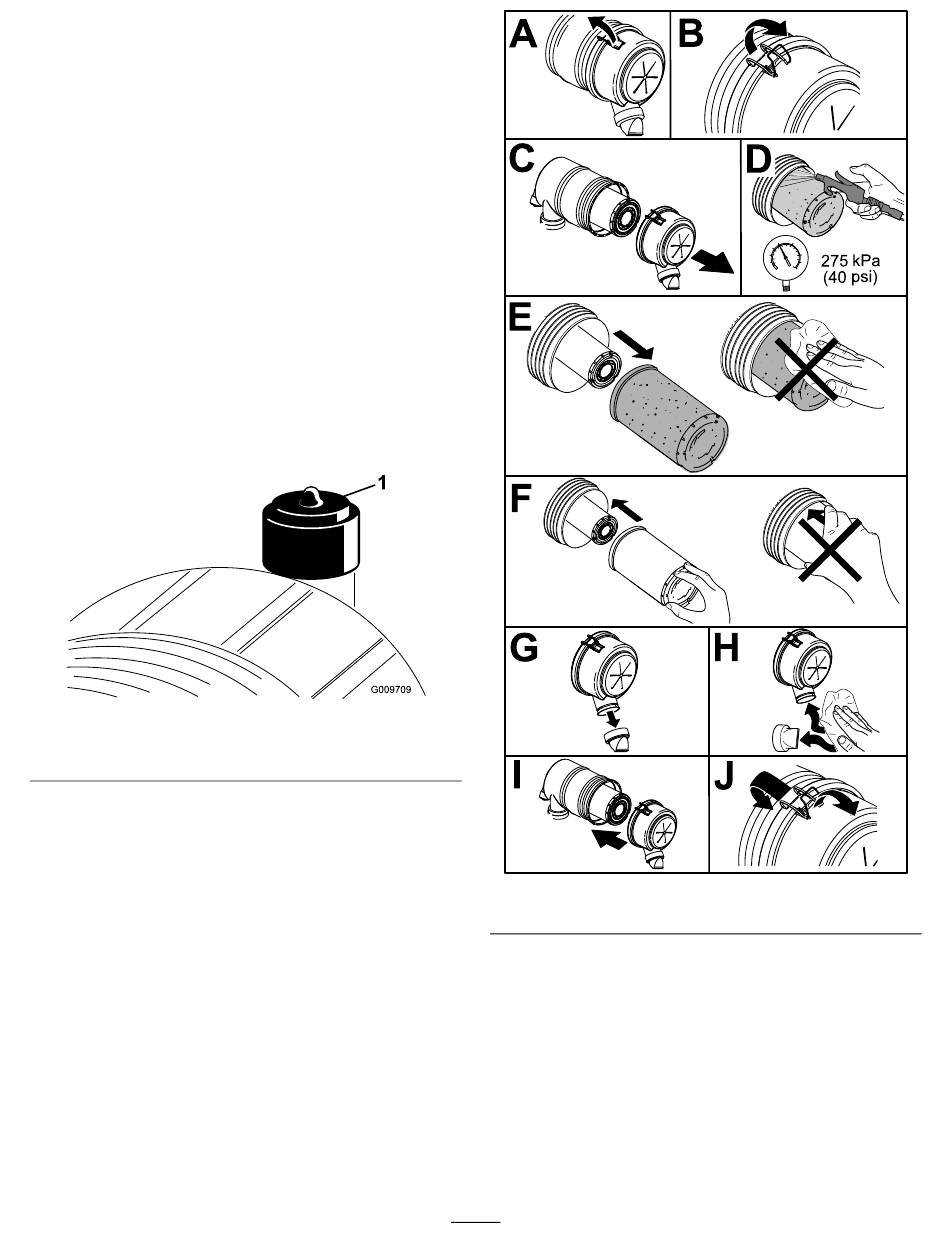 1

G009709

A

B

C

D

275 kPa
(40 psi)

E

F

G

H

I

J