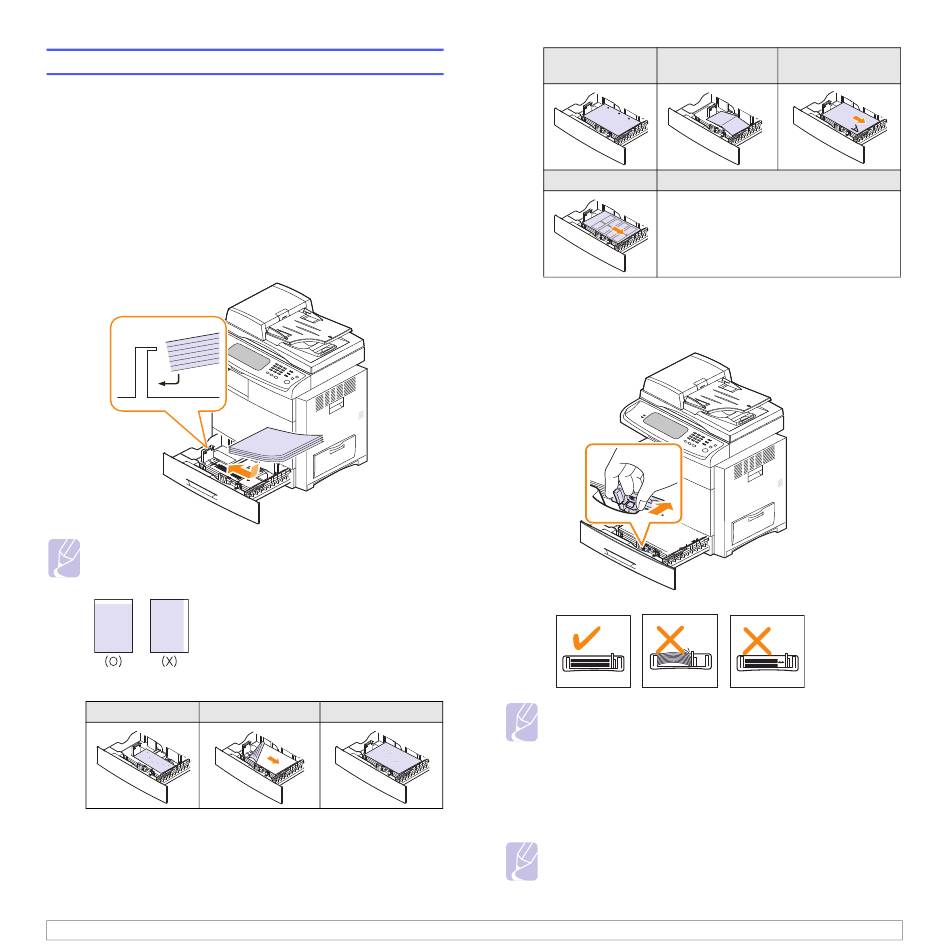 (O)	(X)