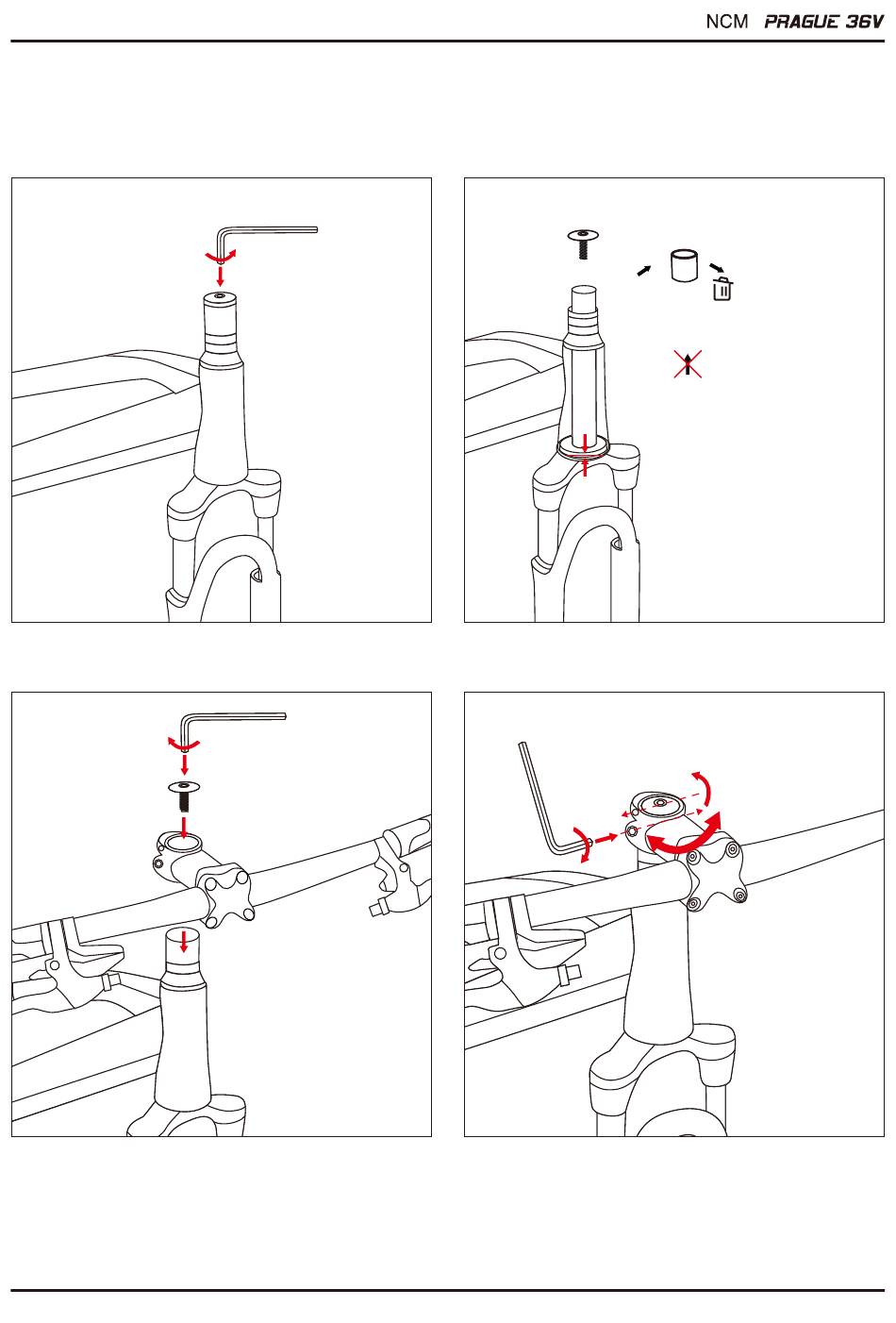 NCM PRAGUE 36V