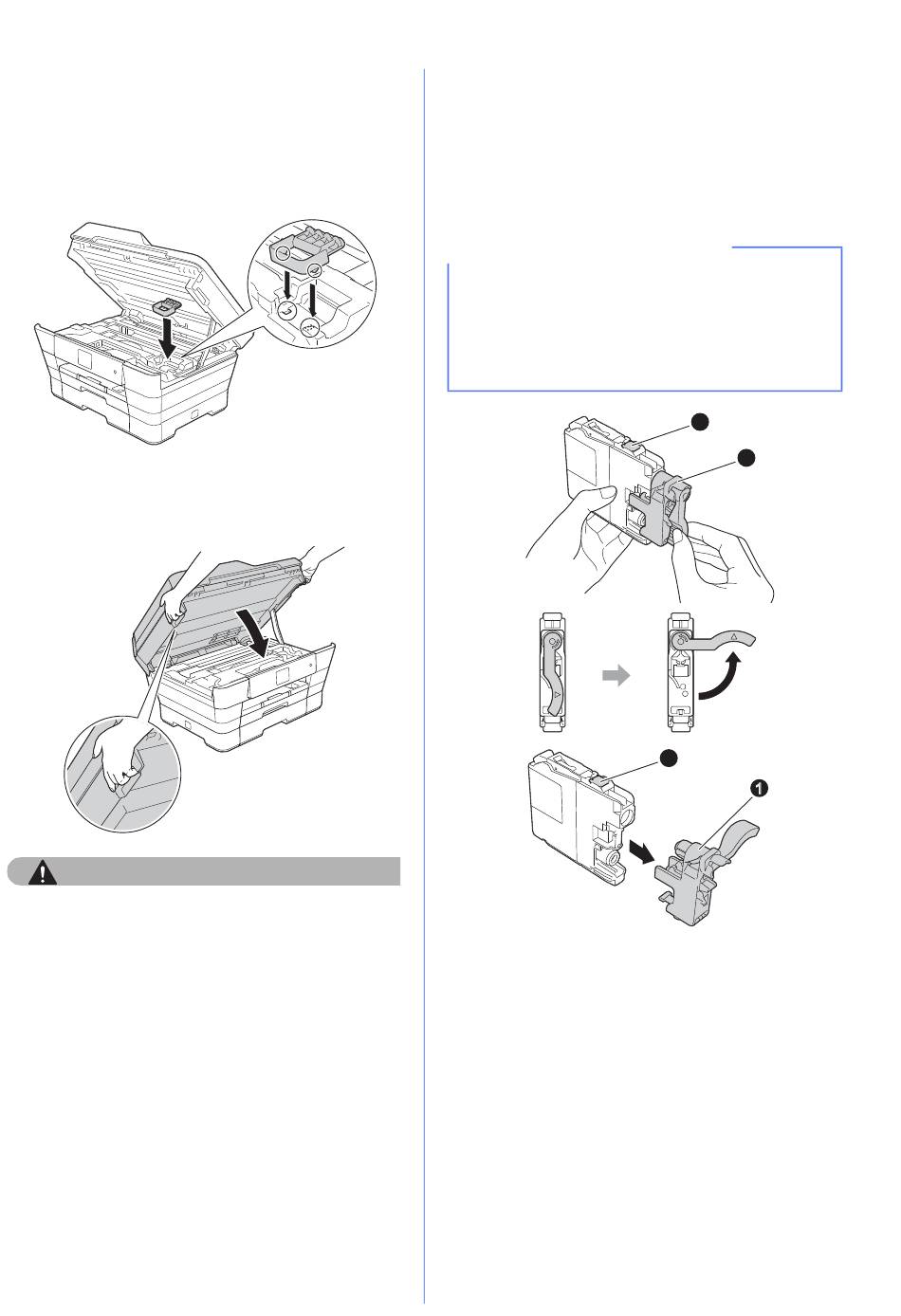 1