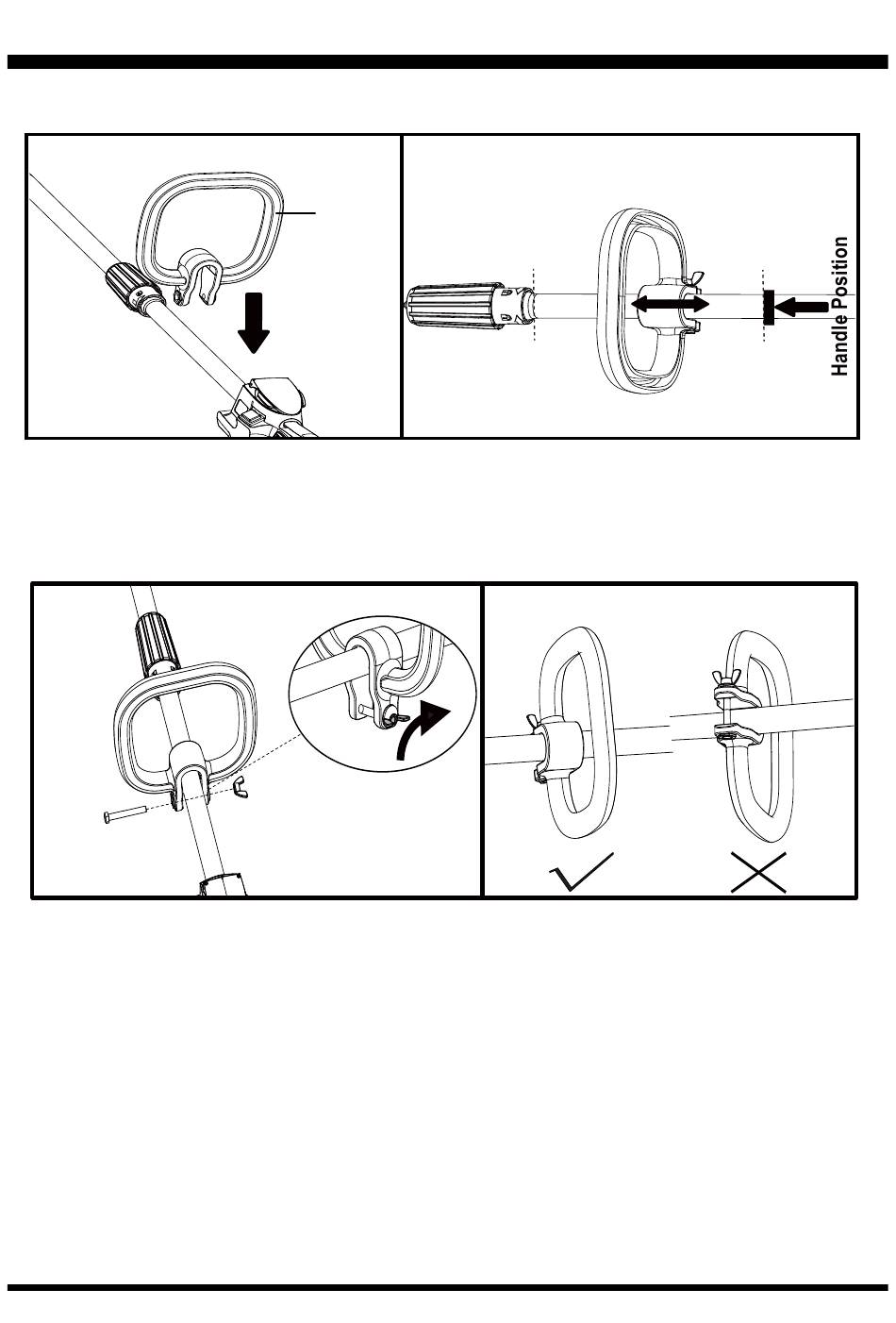 Handle Position