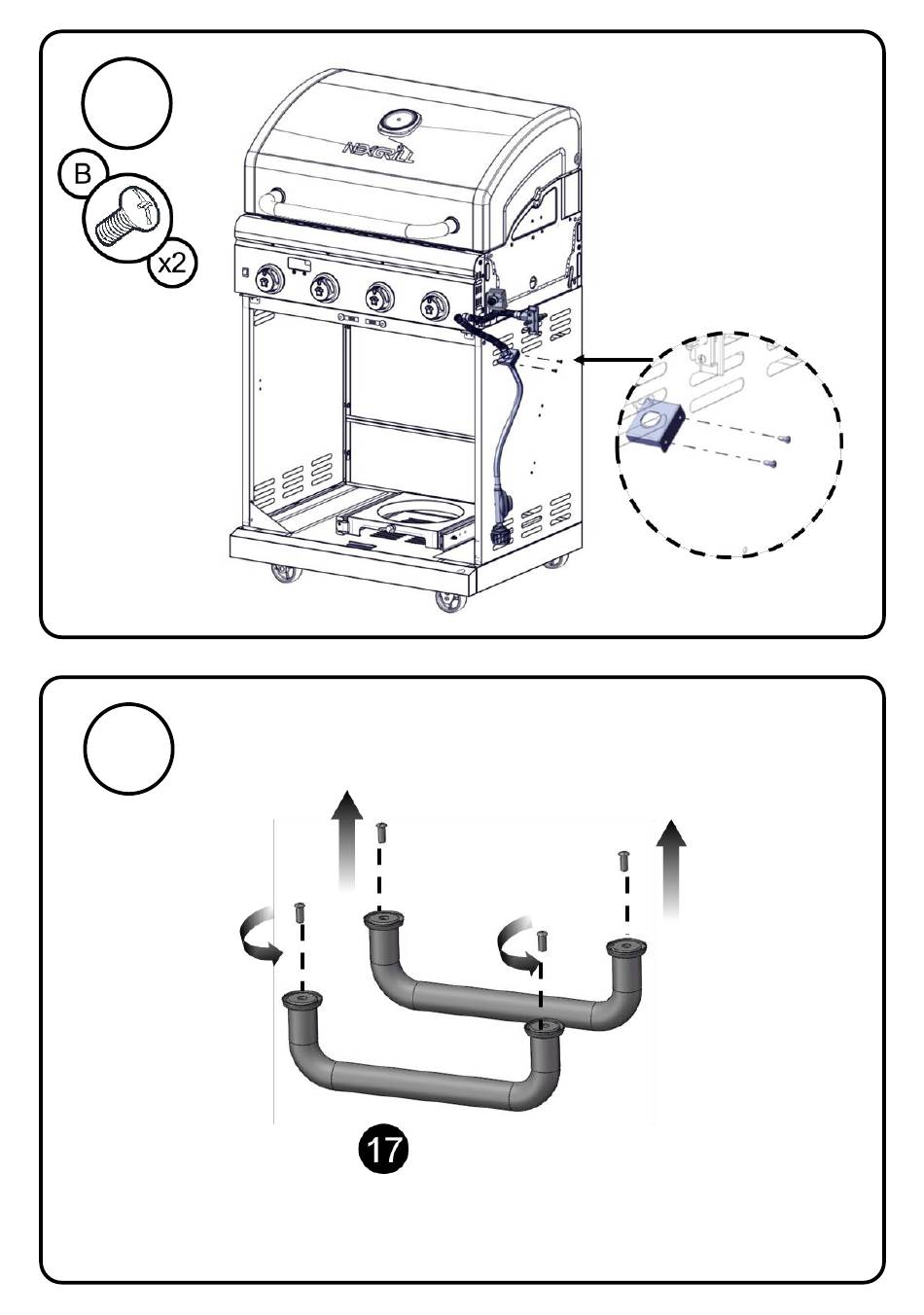 B

x2

NEXGRILL

17