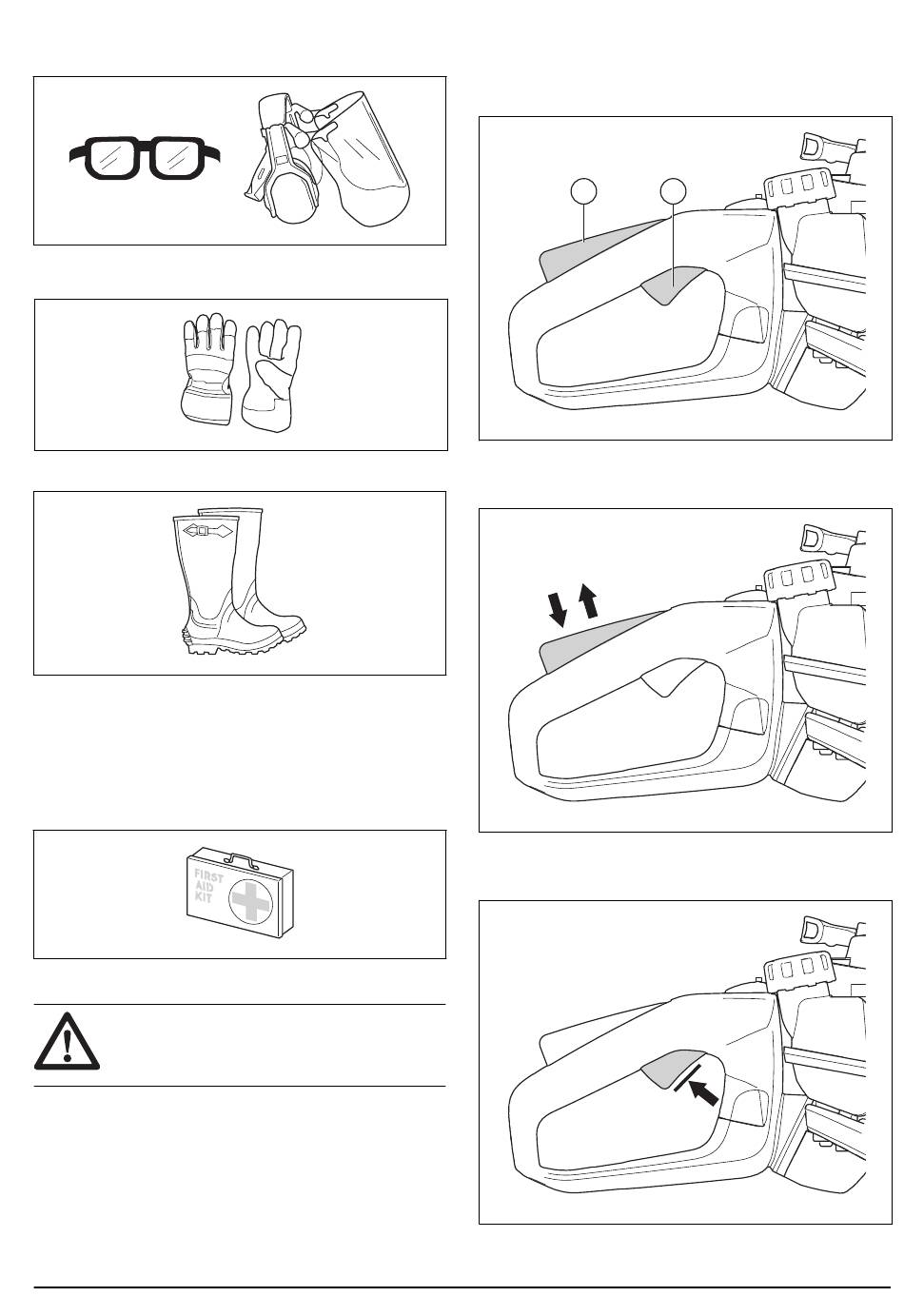 FIRST
AID
KIT