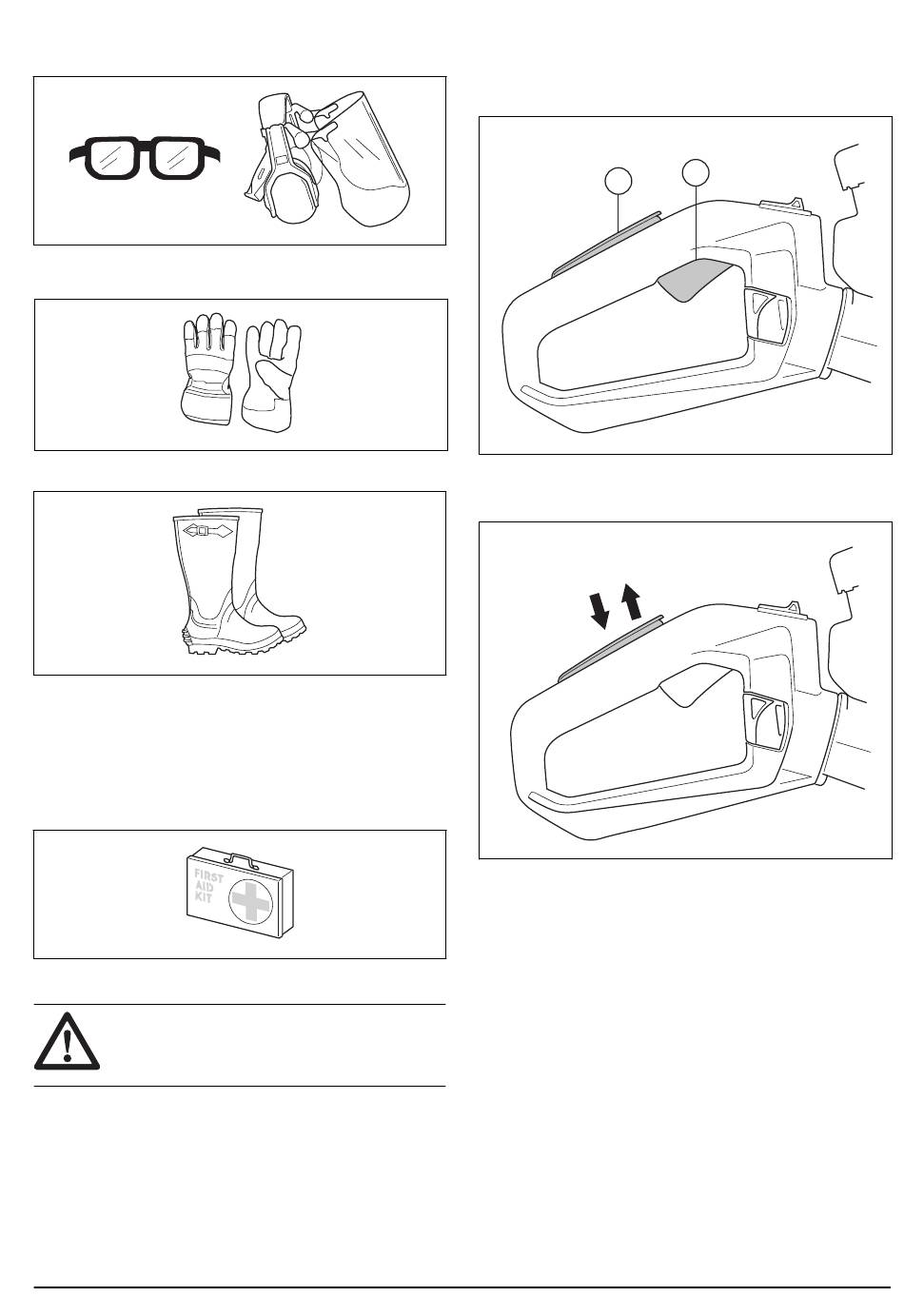 FIRST
AID
KIT