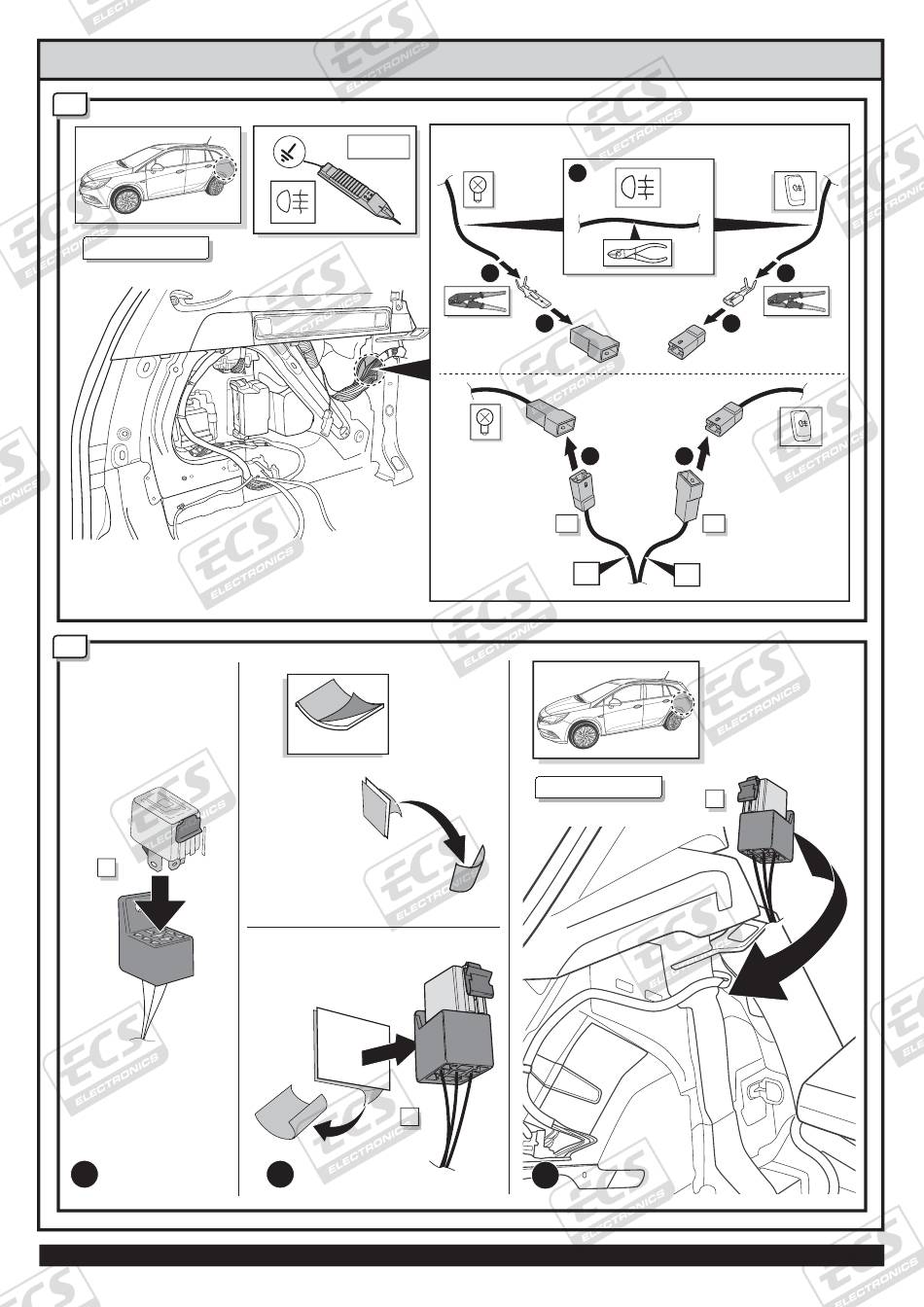 ECS
ELECTRONICS