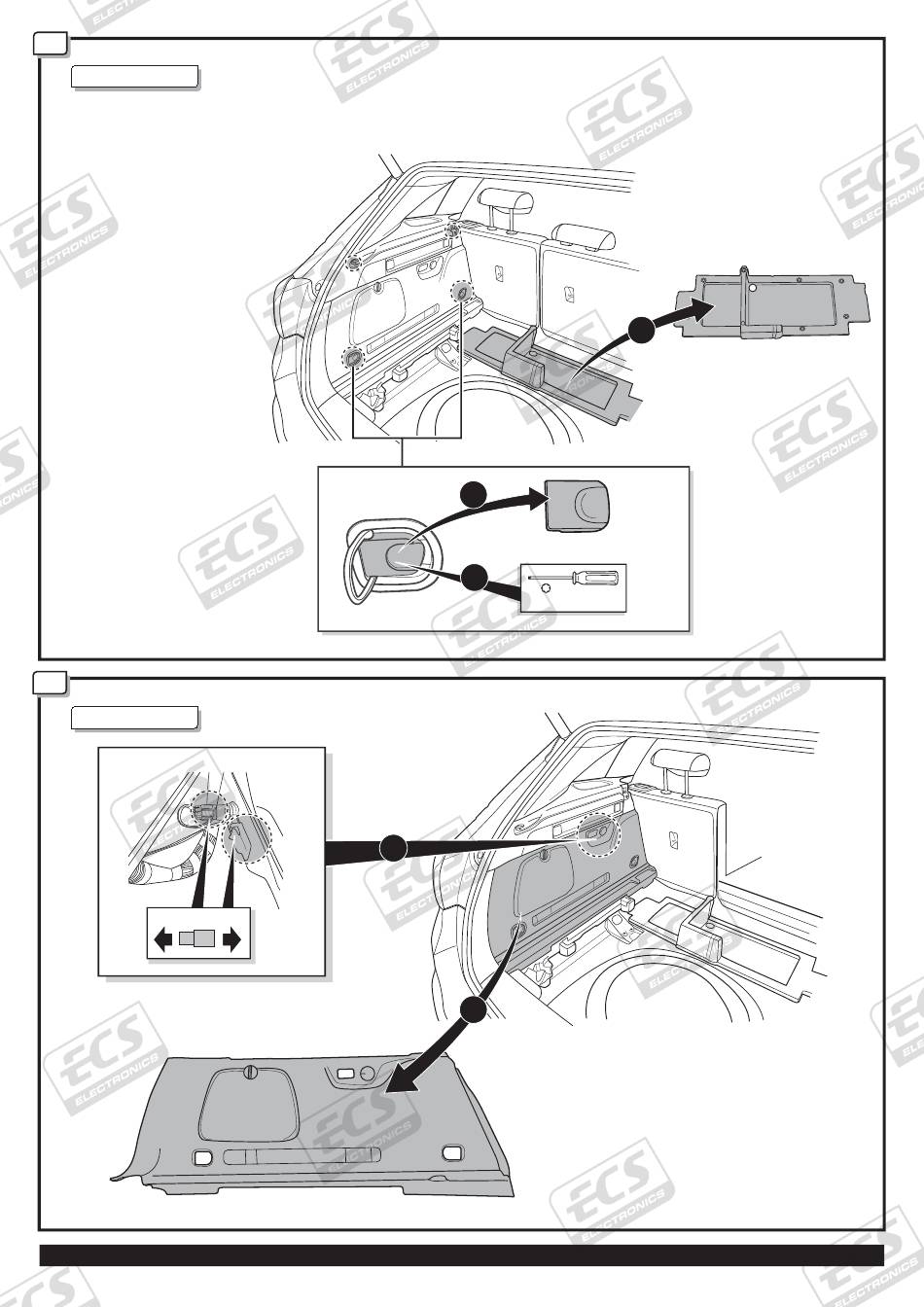 ECS ELECTRONICS