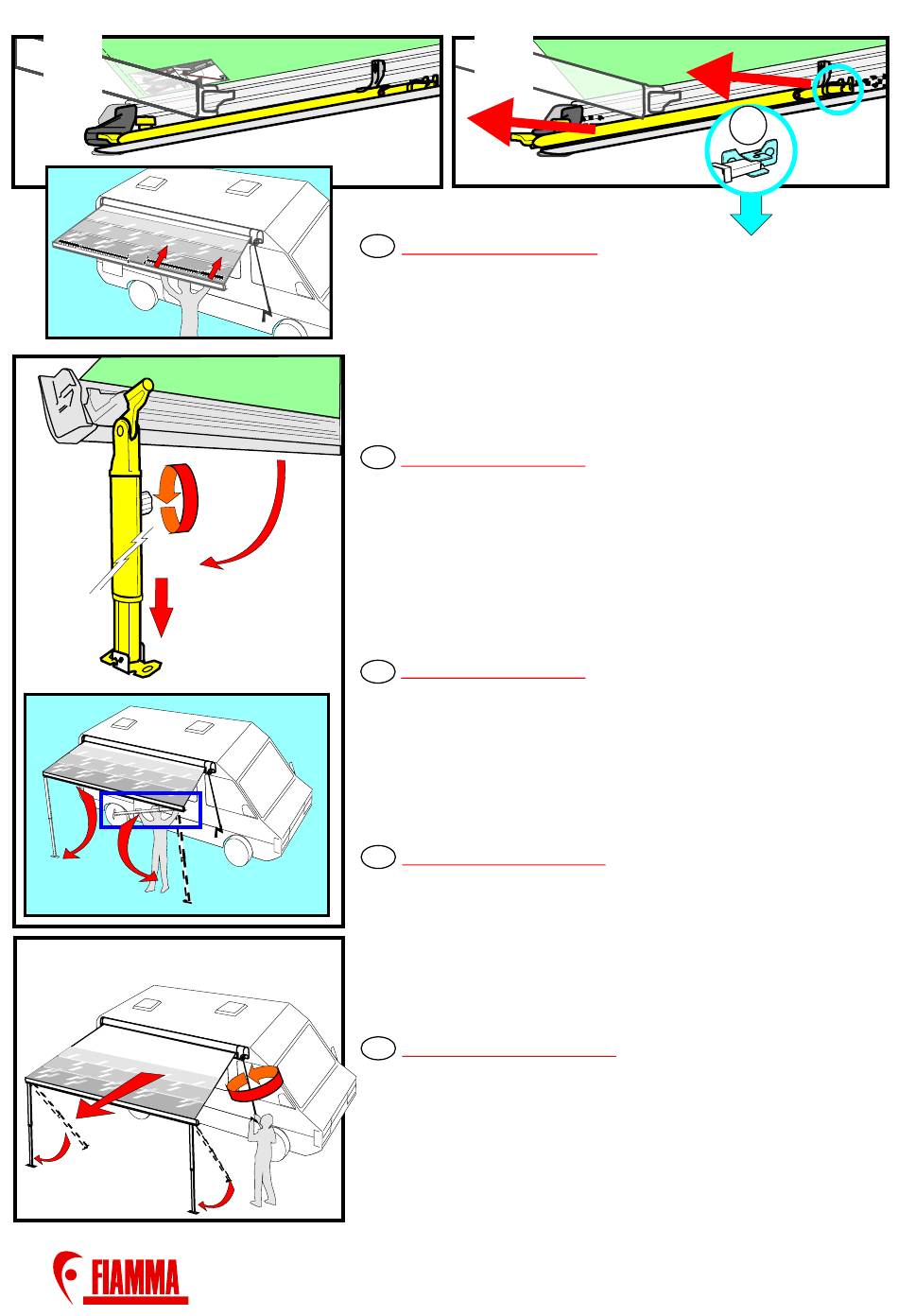 FIAMMA