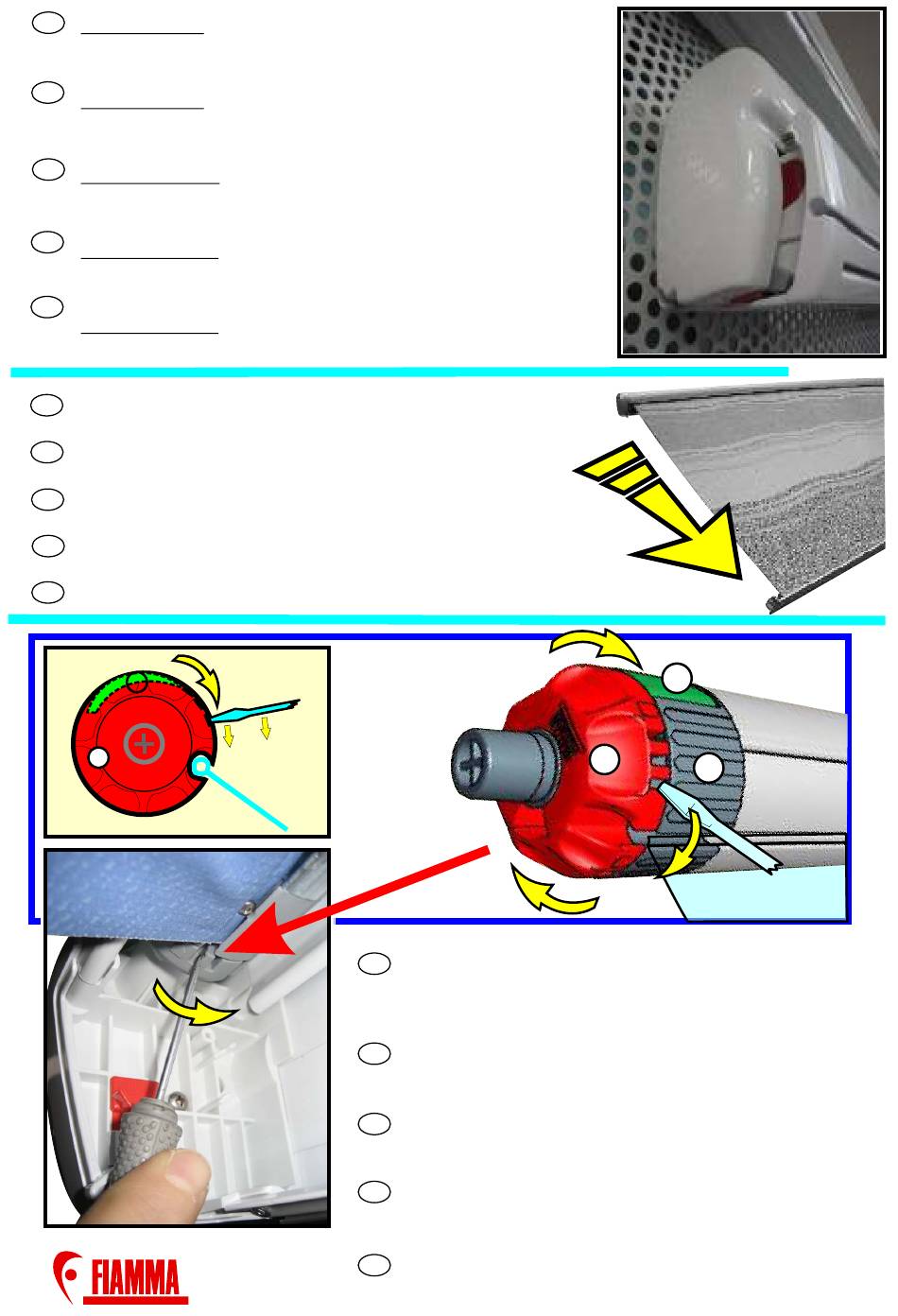 FIAMMA