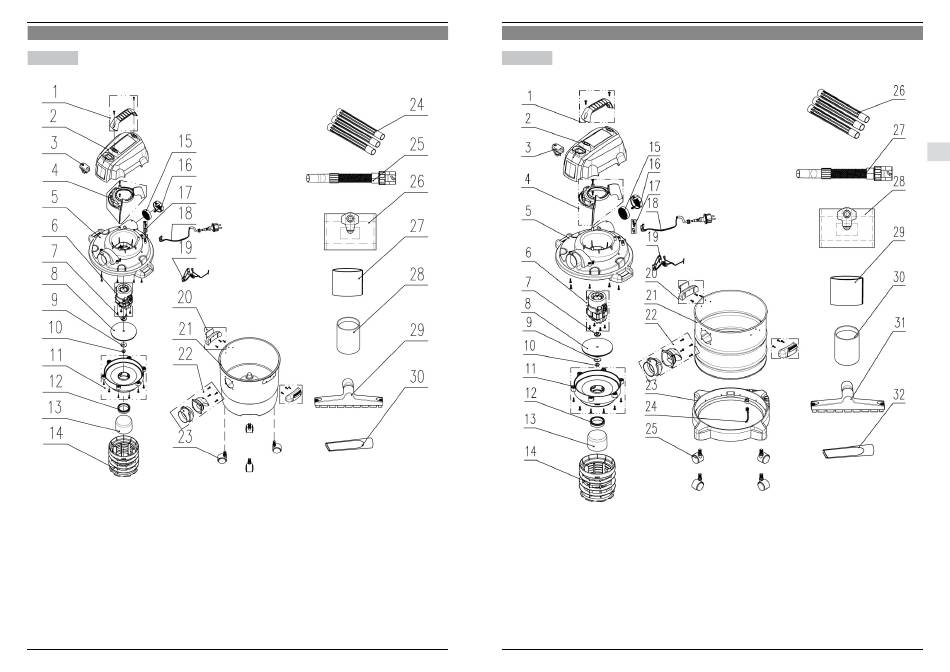 1
2
3
4
5
6
7
8
9
10
11
12
13
14
15
16
17
18
19
20
21
22
23
24
25
26
27
28
29
30

1
2
3
4
5
6
7
8
9
10
11
12
13
14
15
16
17
18
19
20
21
22
23
24
25
26
27
28
29
30
31
32