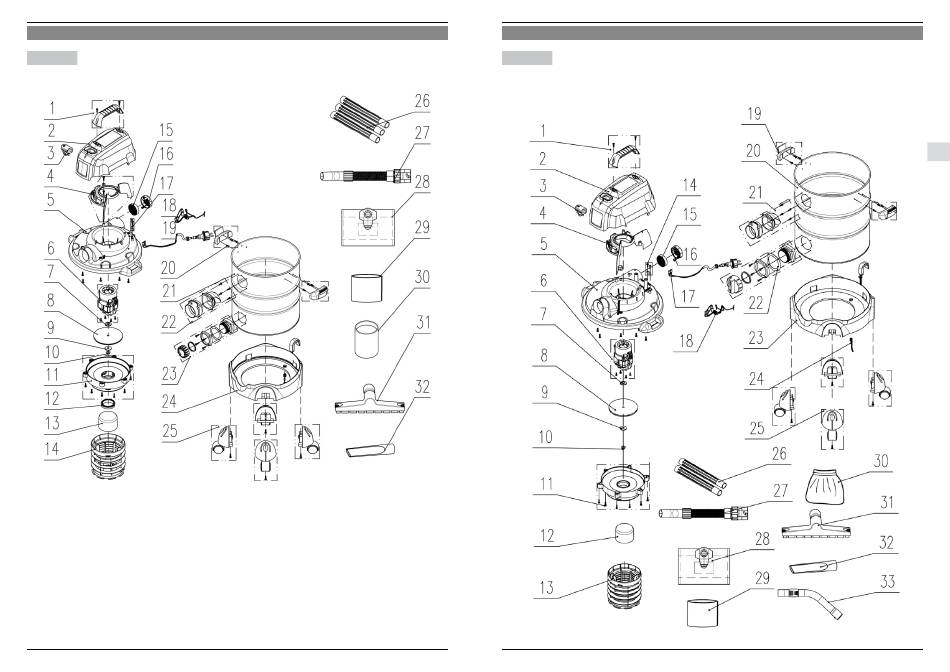 1
2
3
4
5
6
7
8
9
10
11
12
13
14
15
16
17
18
19
20
21
22
23
24
25
26
27
28
29
30
31
32

1
2
3
4
5
6
7
8
9
10
11
12
13
14
15
16
17
18
19
20
21
22
23
24
25
26
27
28
29
30
31
32
33