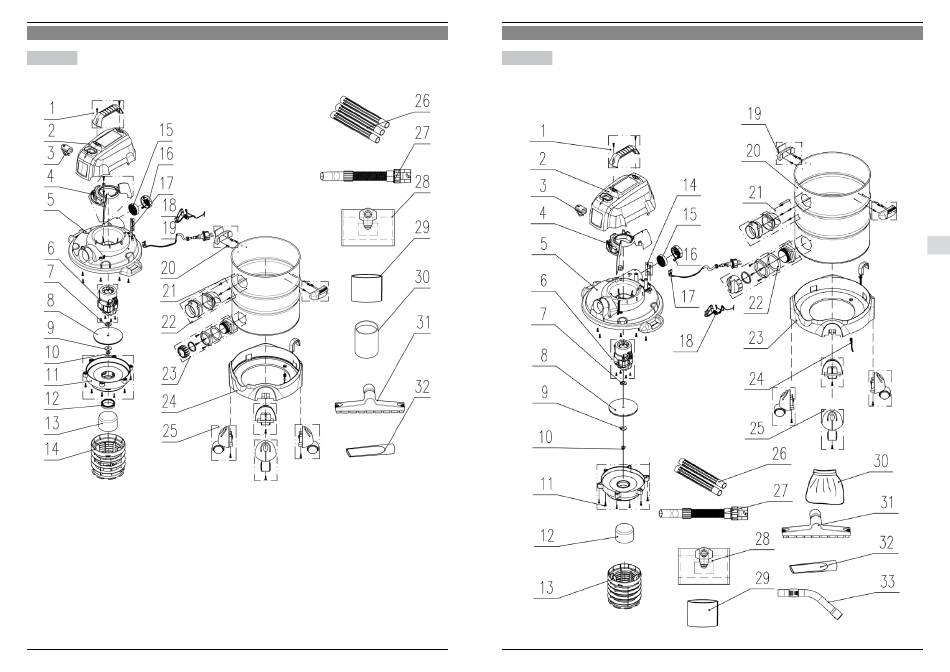 1
2
3
4
5
6
7
8
9
10
11
12
13
14
15
16
17
18
19
20
21
22
23
24
25
26
27
28
29
30
31
32

1
2
3
4
5
6
7
8
9
10
11
12
13
14
15
16
17
18
19
20
21
22
23
24
25
26
27
28
29
30
31
32
33