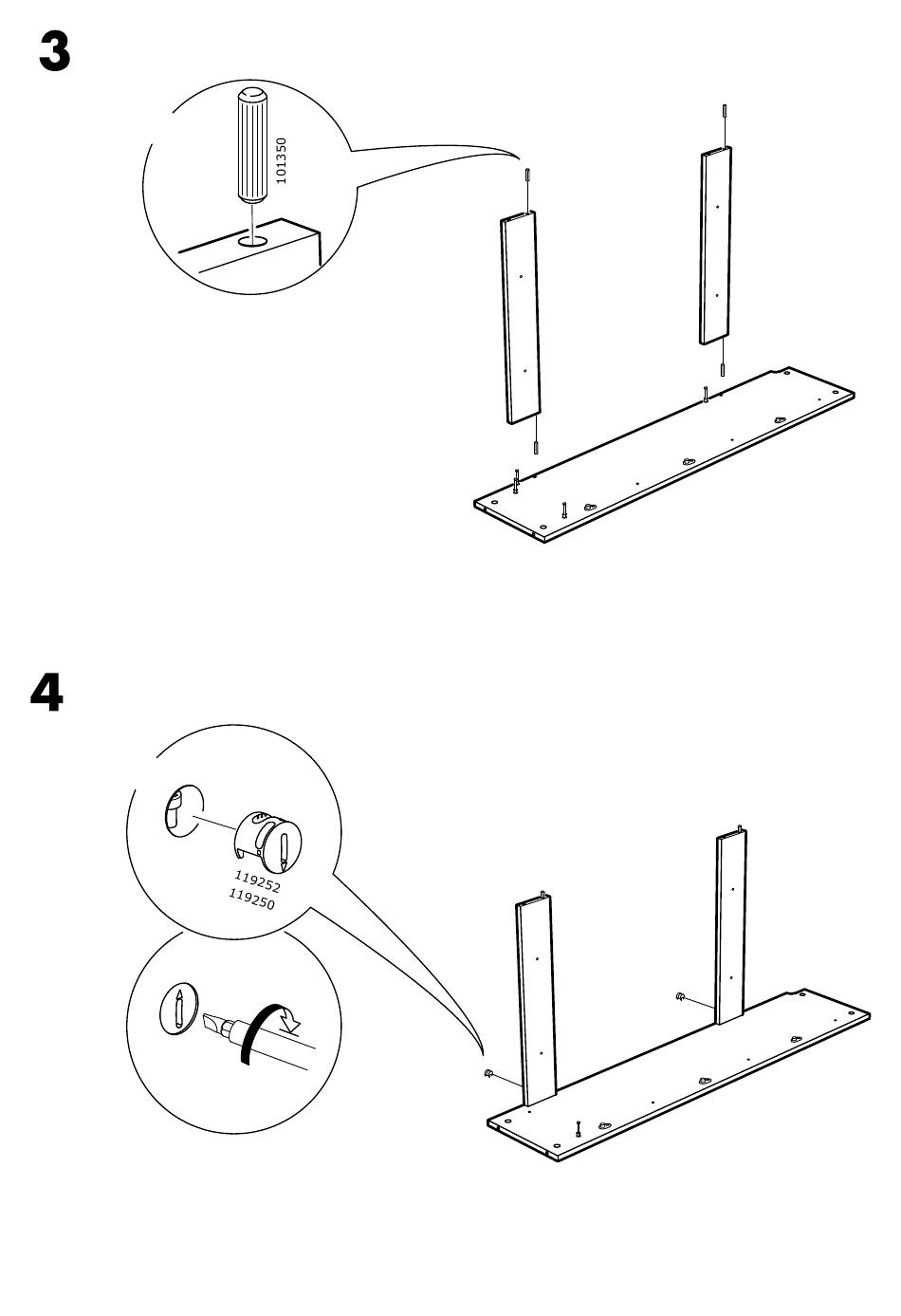 3

101350

4

119252
119250