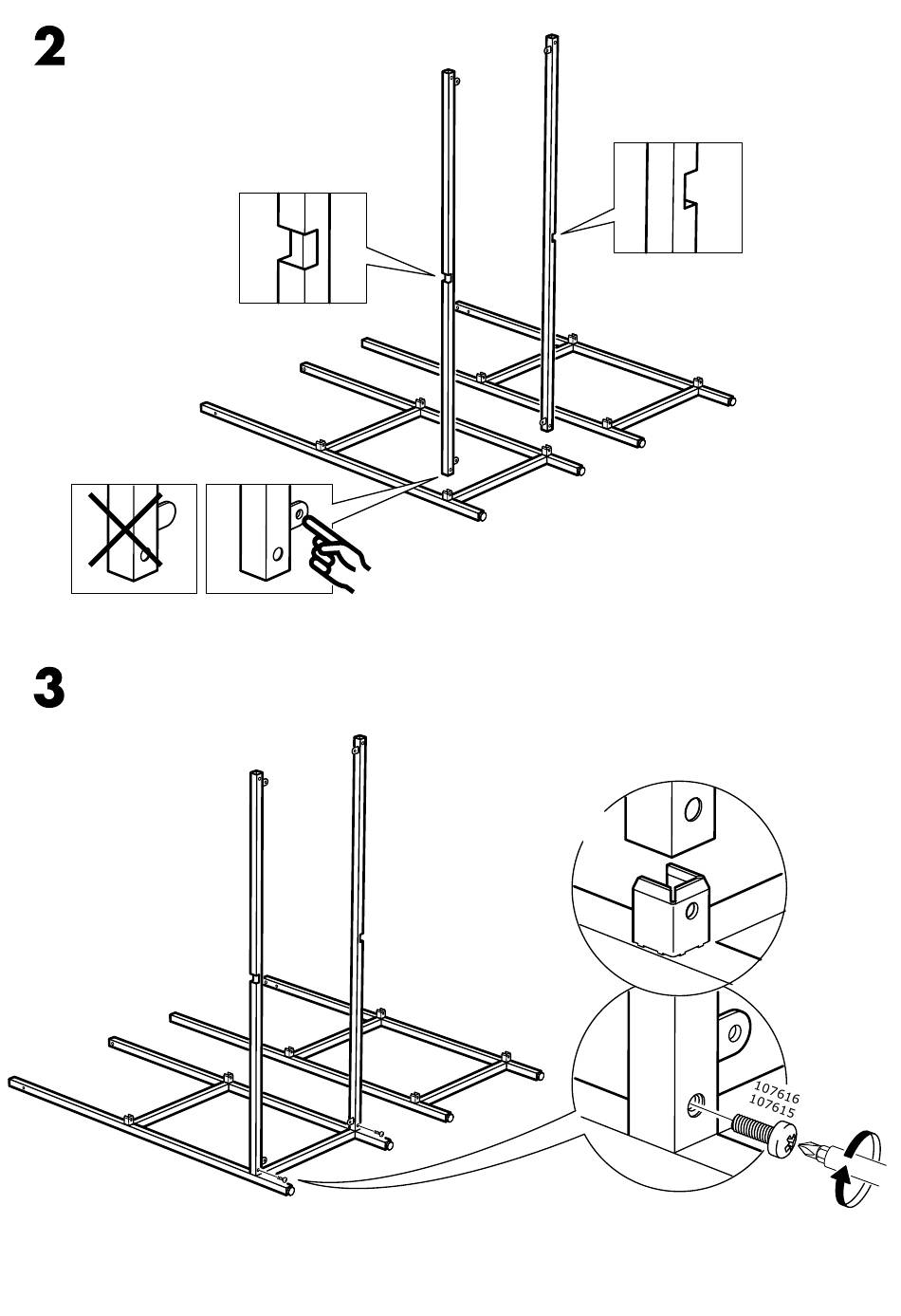 2

3

107616
107615