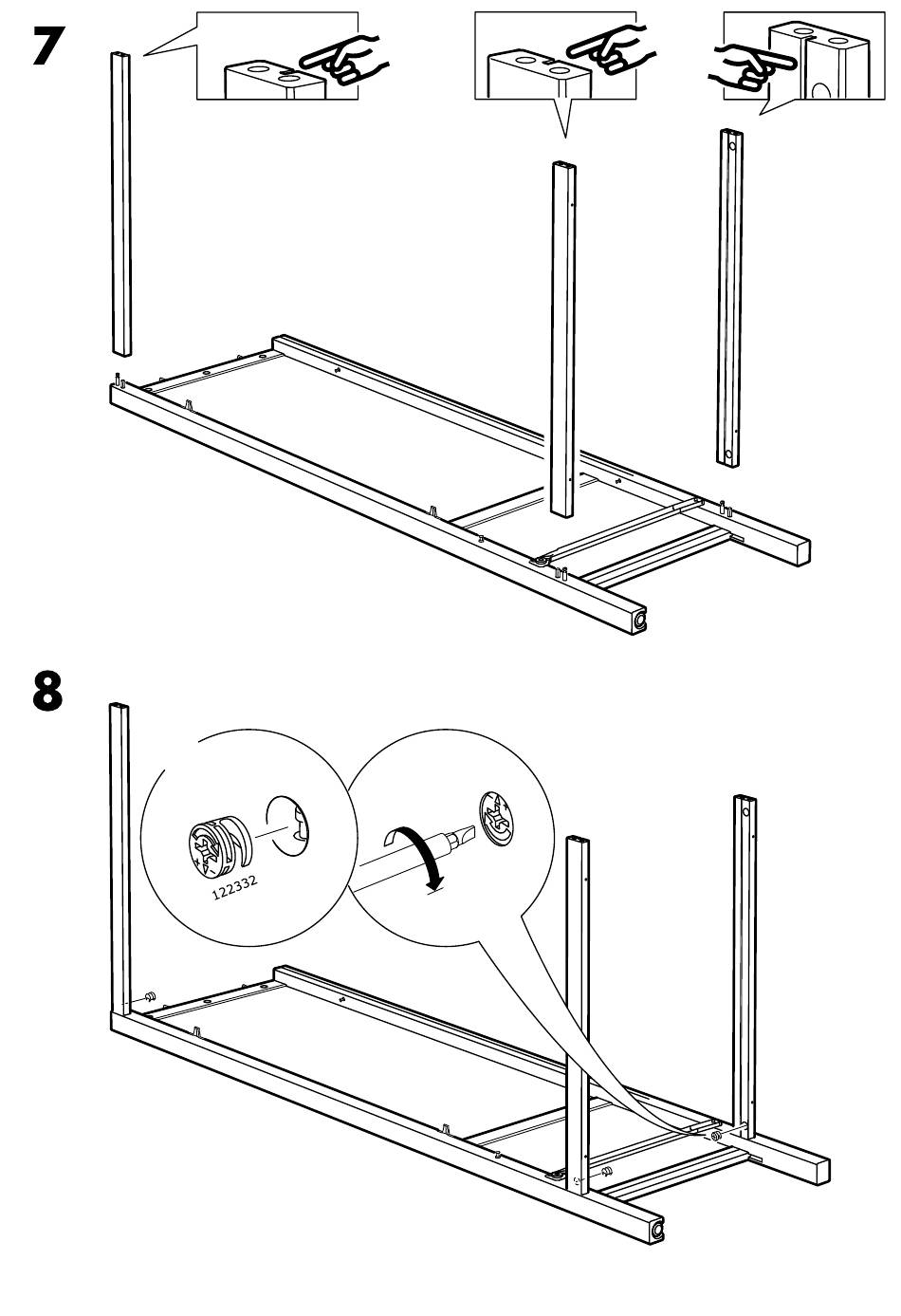 7

8

122332