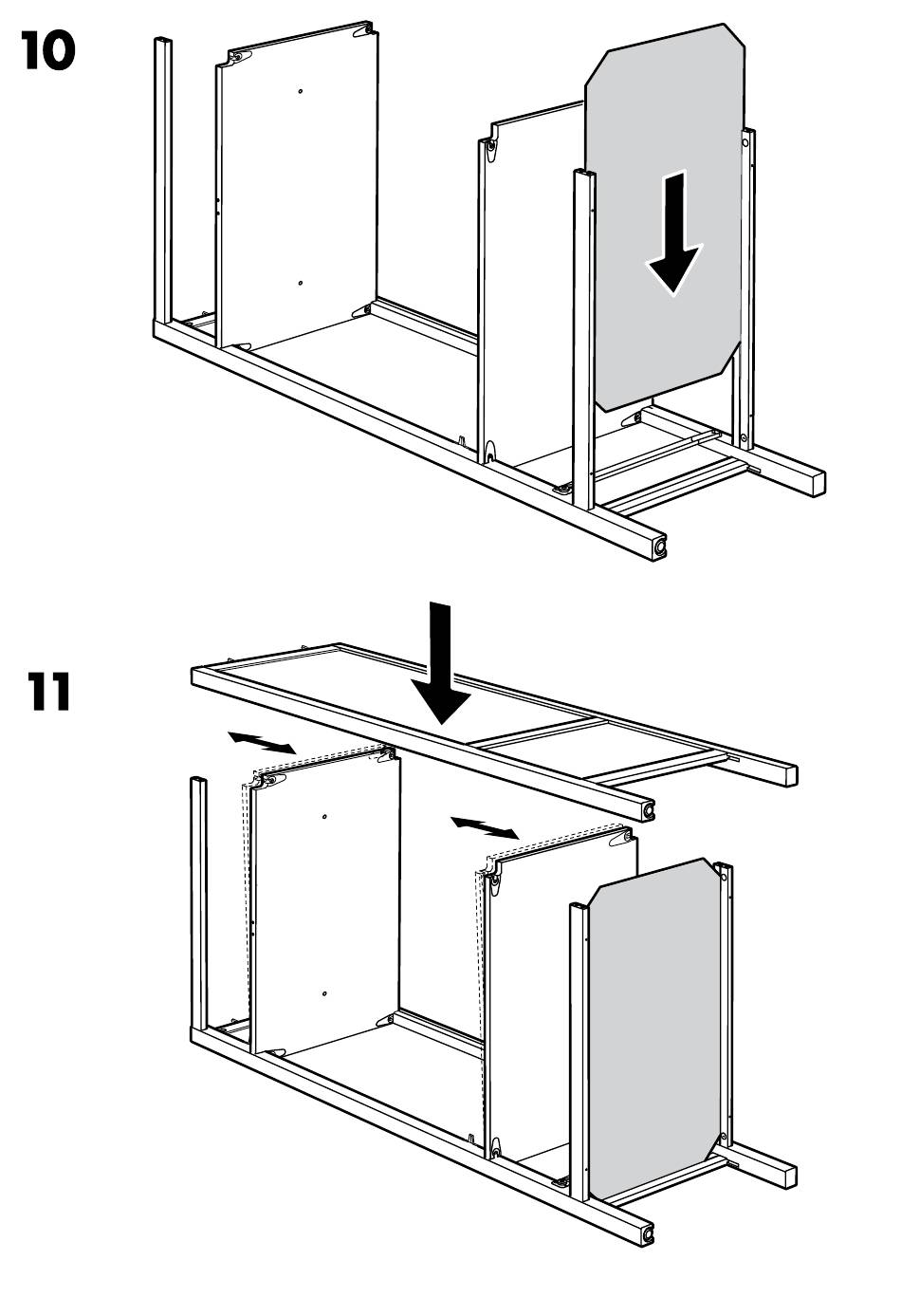 10

11