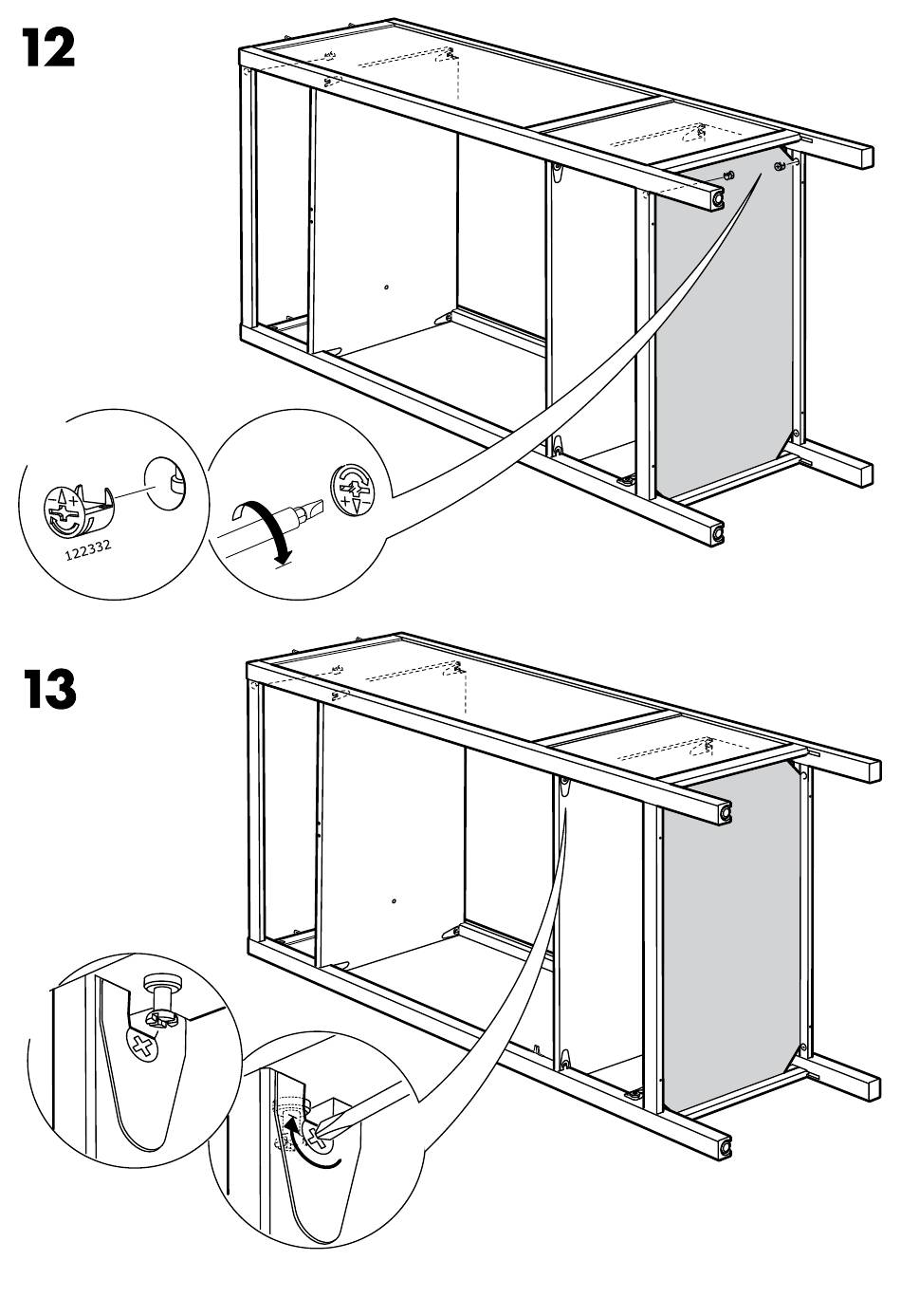 12

122332

13