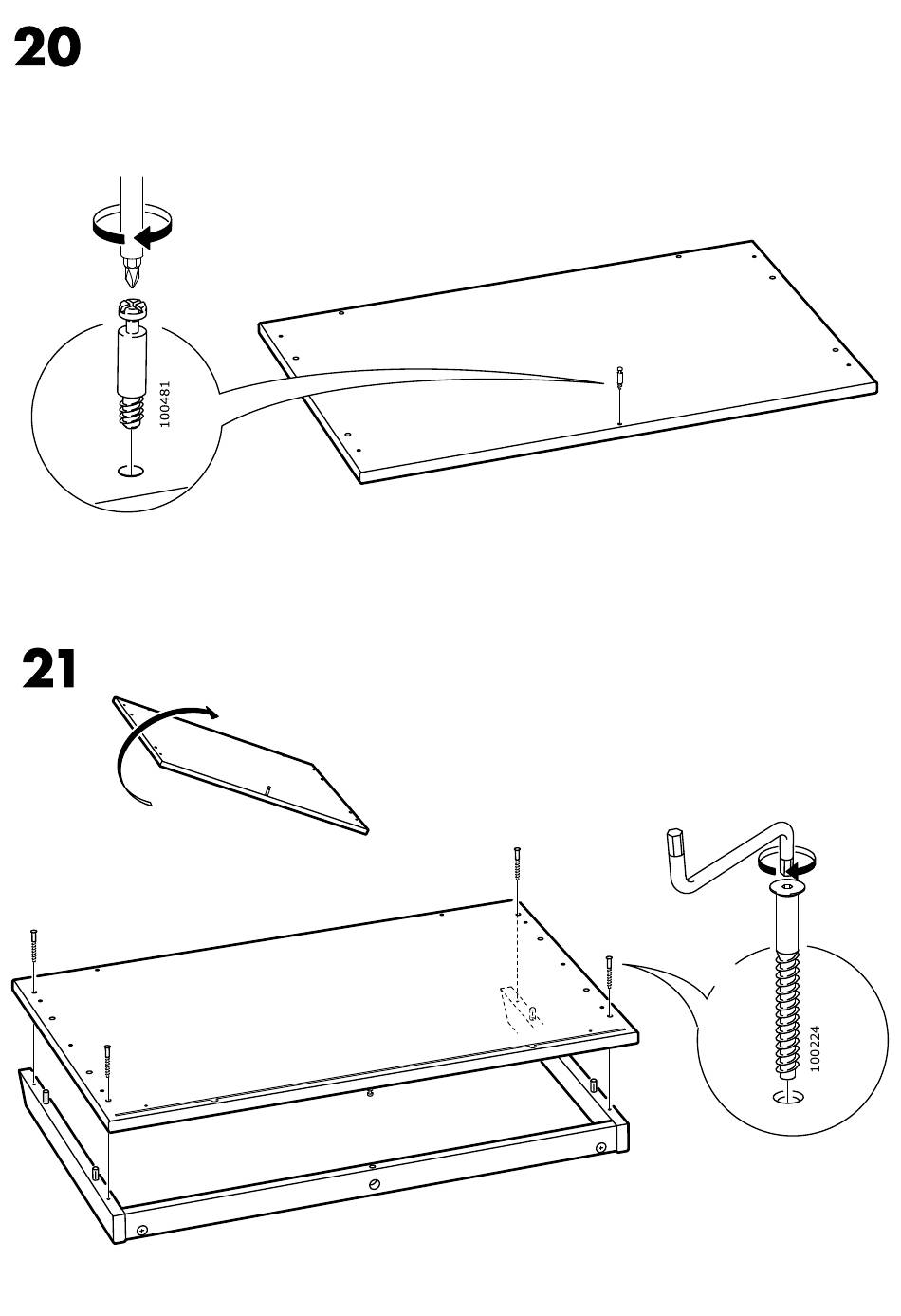 20

100481

21

100224