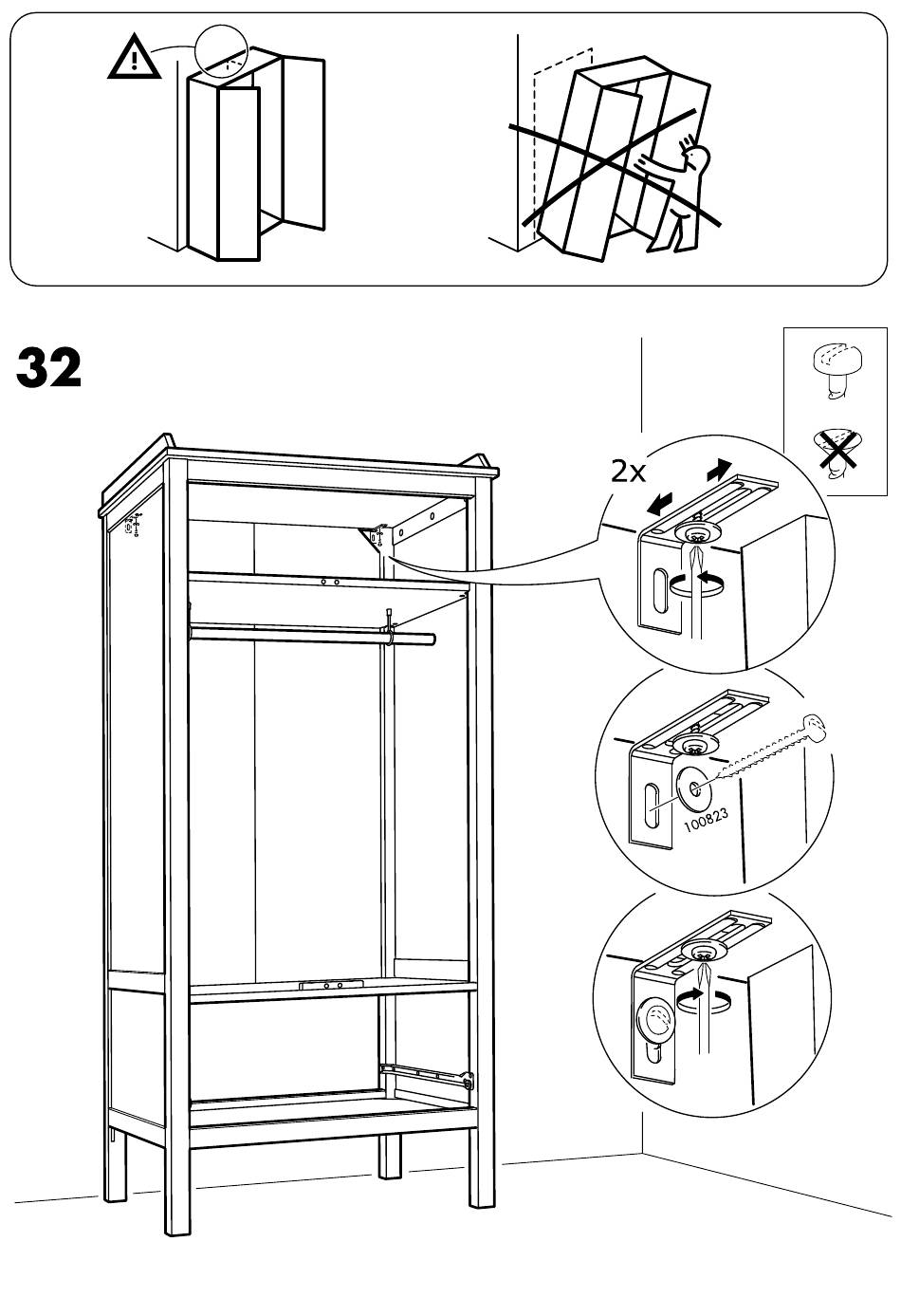 32

2x

100823