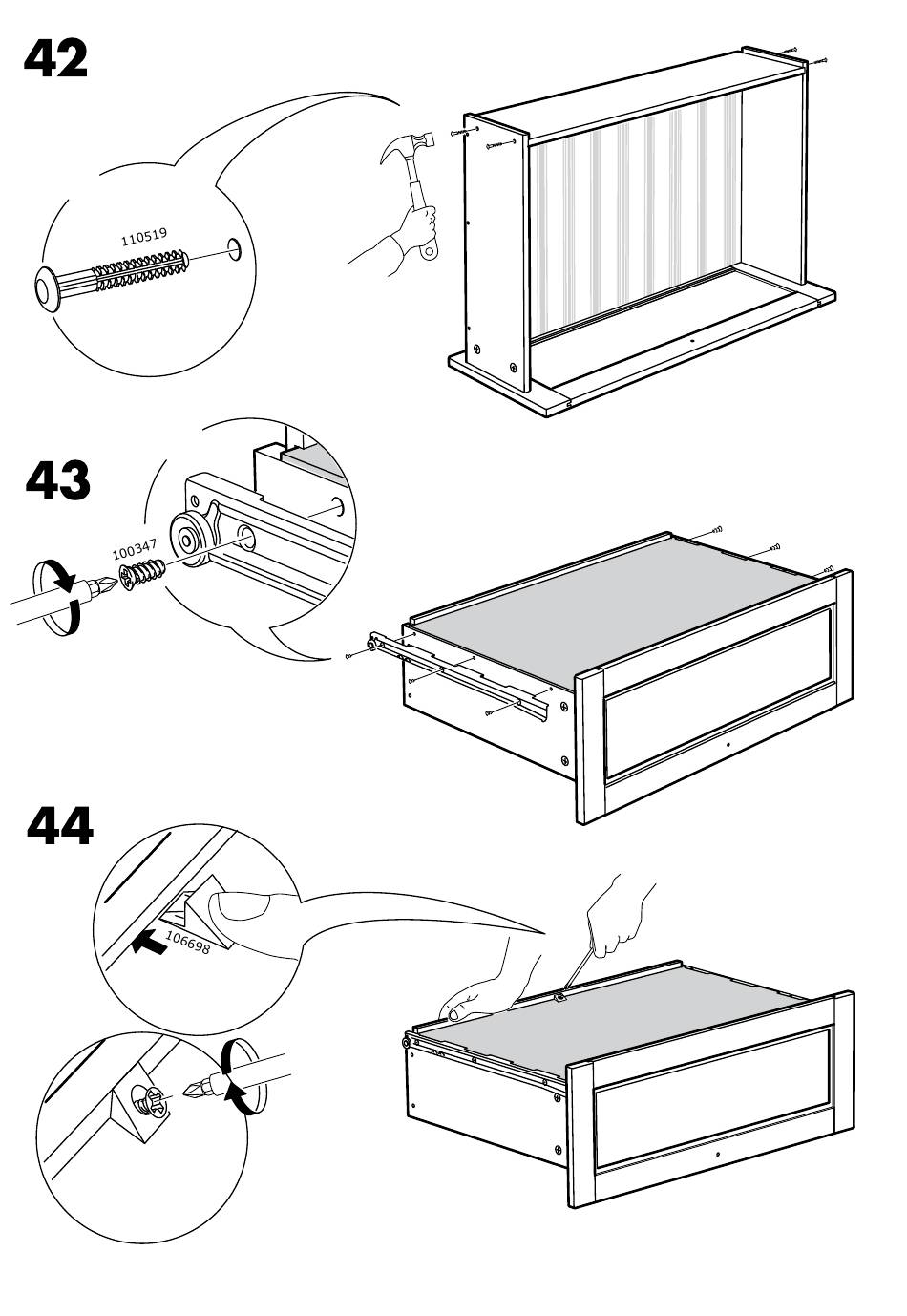 42

110519

43

100347

44

106698