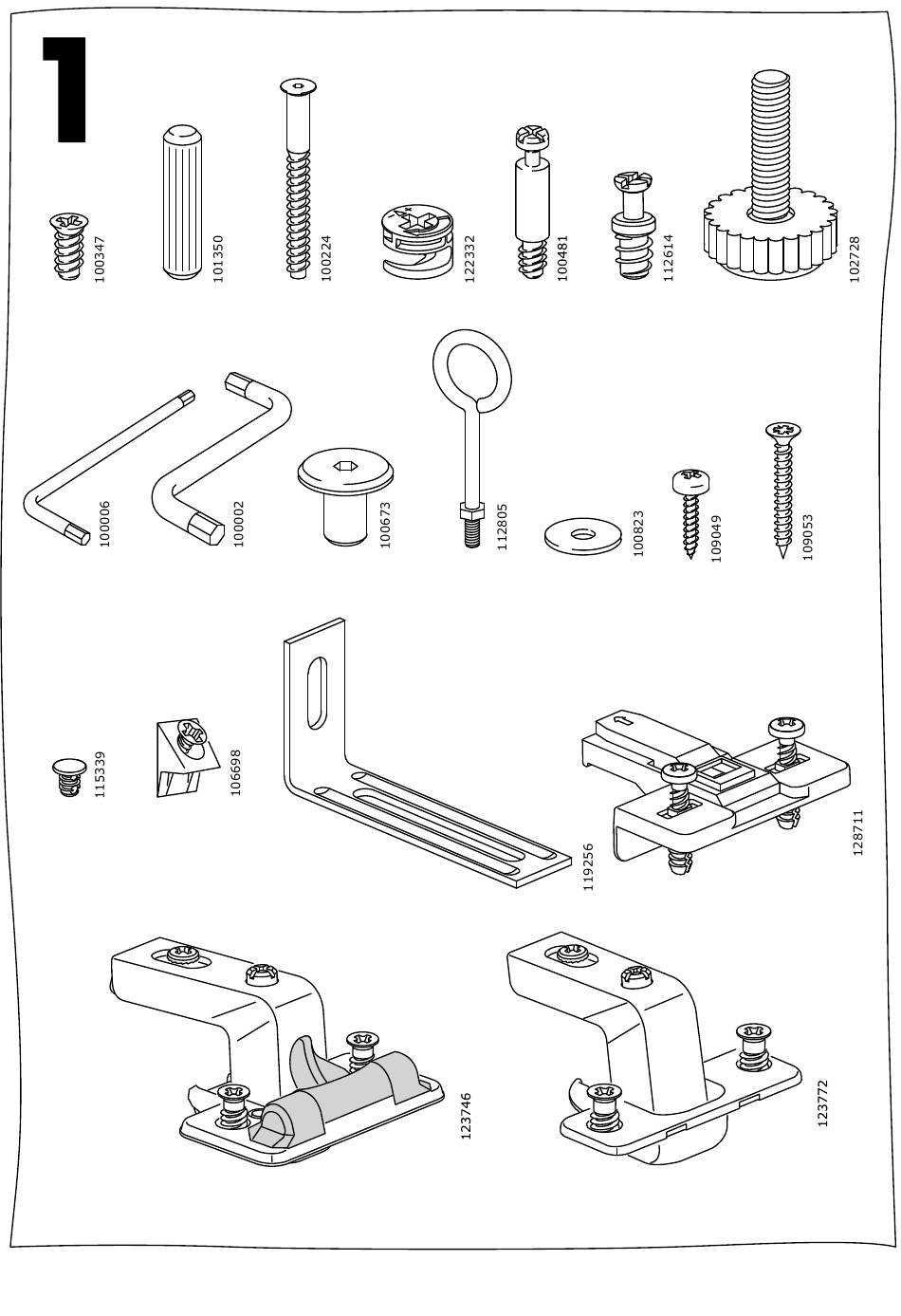 1

100347
101350
100224
122332
100481
112614
102728

100006
100002
100673
112805
100823
109049
109053

115339
106698
119256
128711

123746
123772