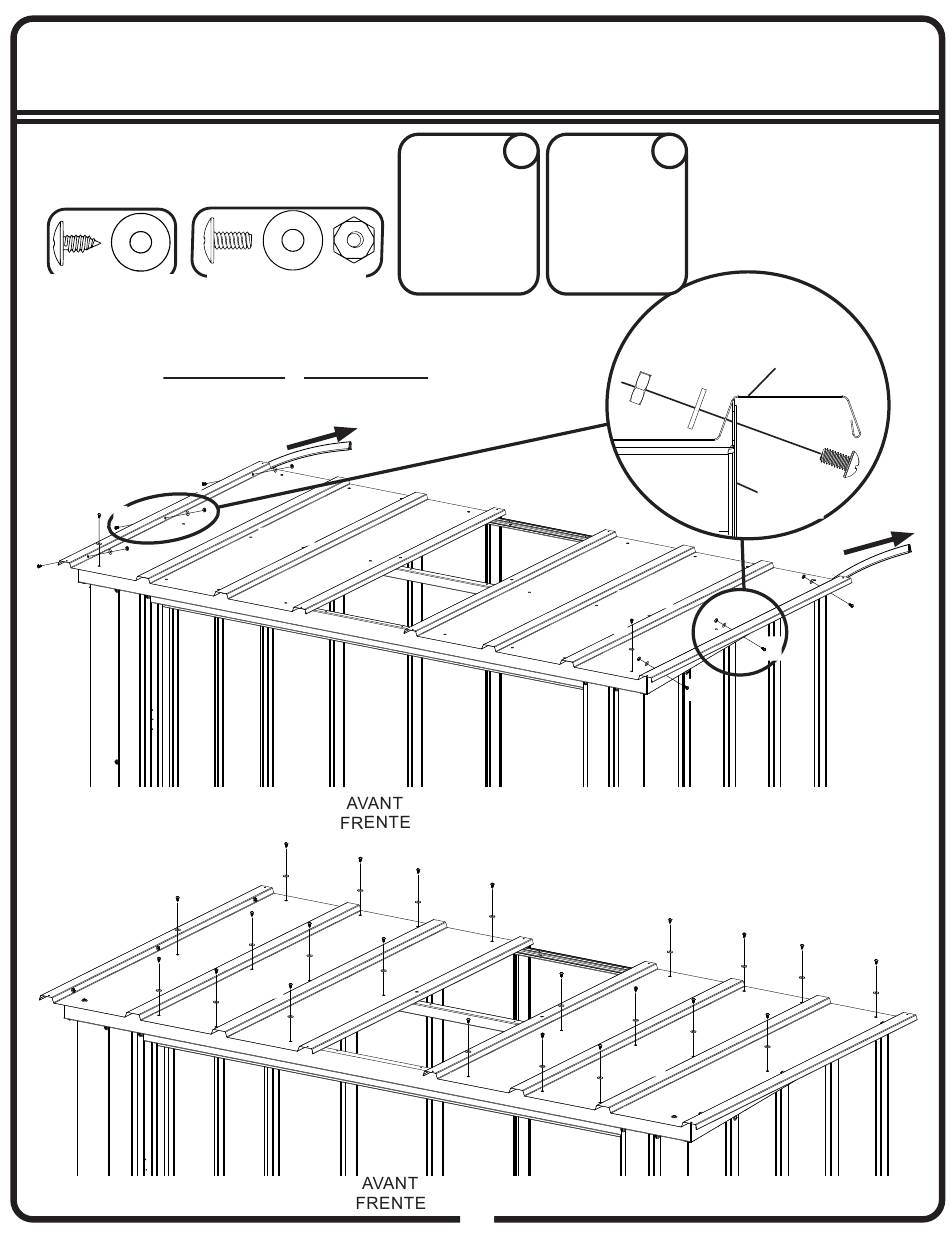 AVANT
FRENTE

AVANT
FRENTE