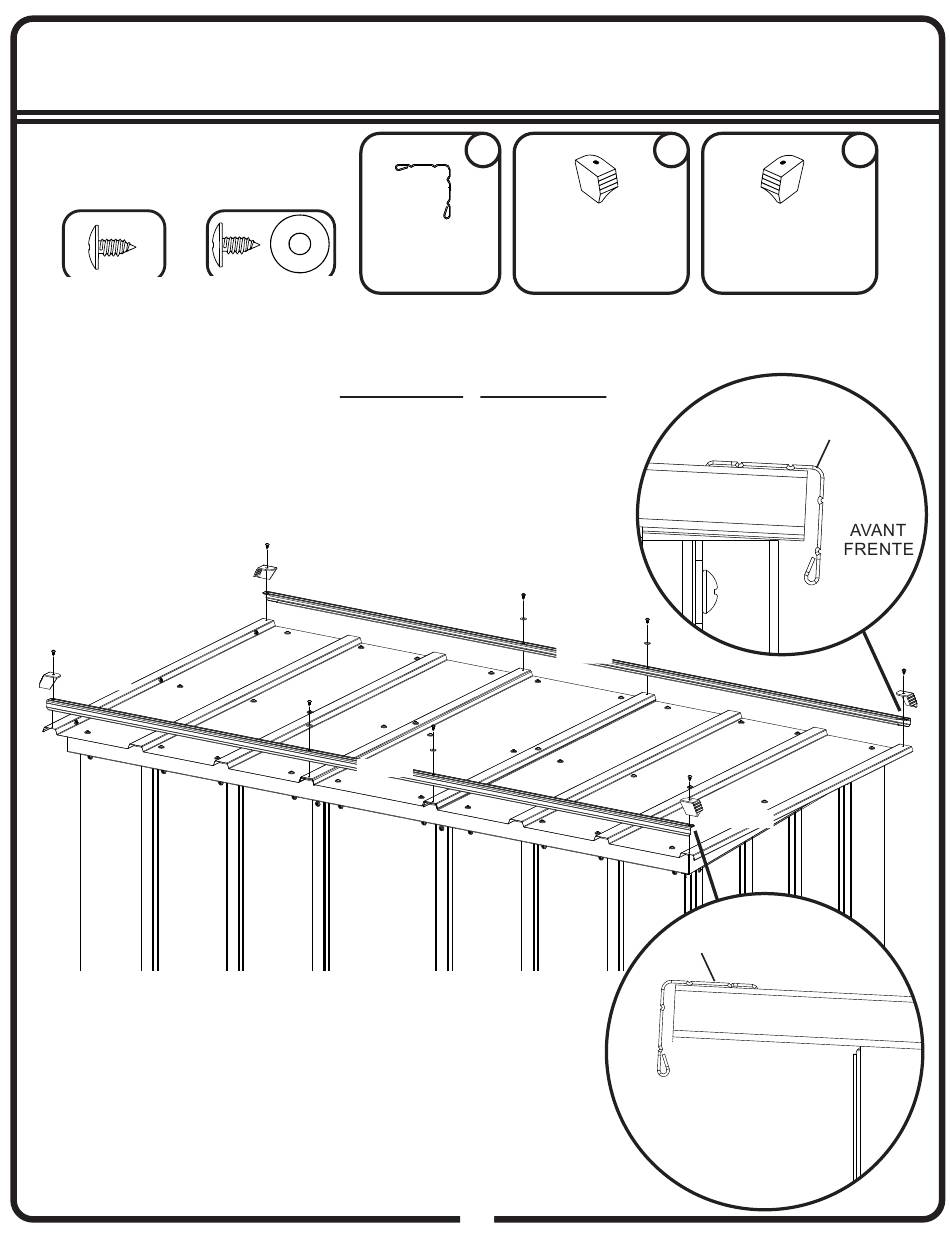 AVANT
FRENTE