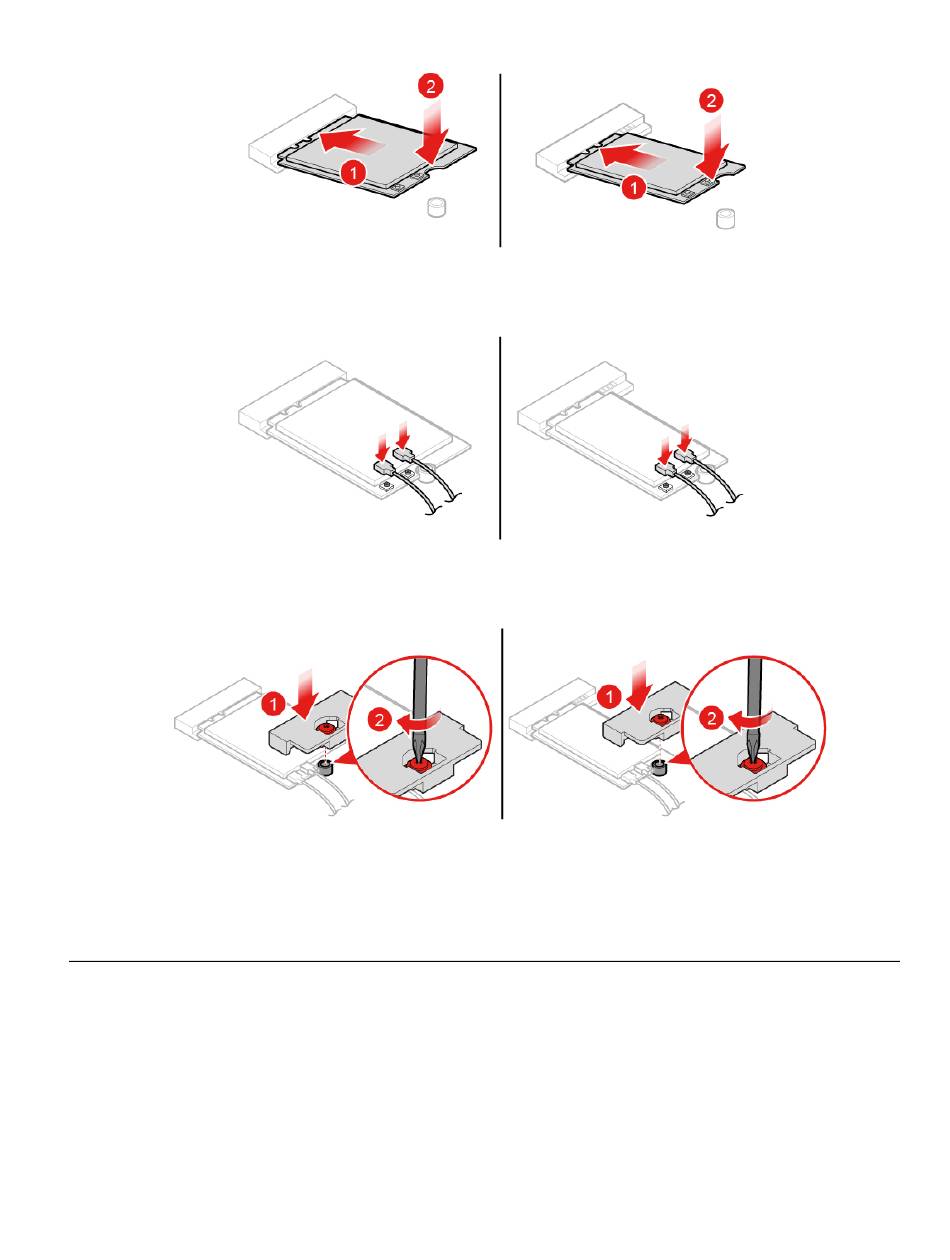 2
1
2
1

1
2
1
2