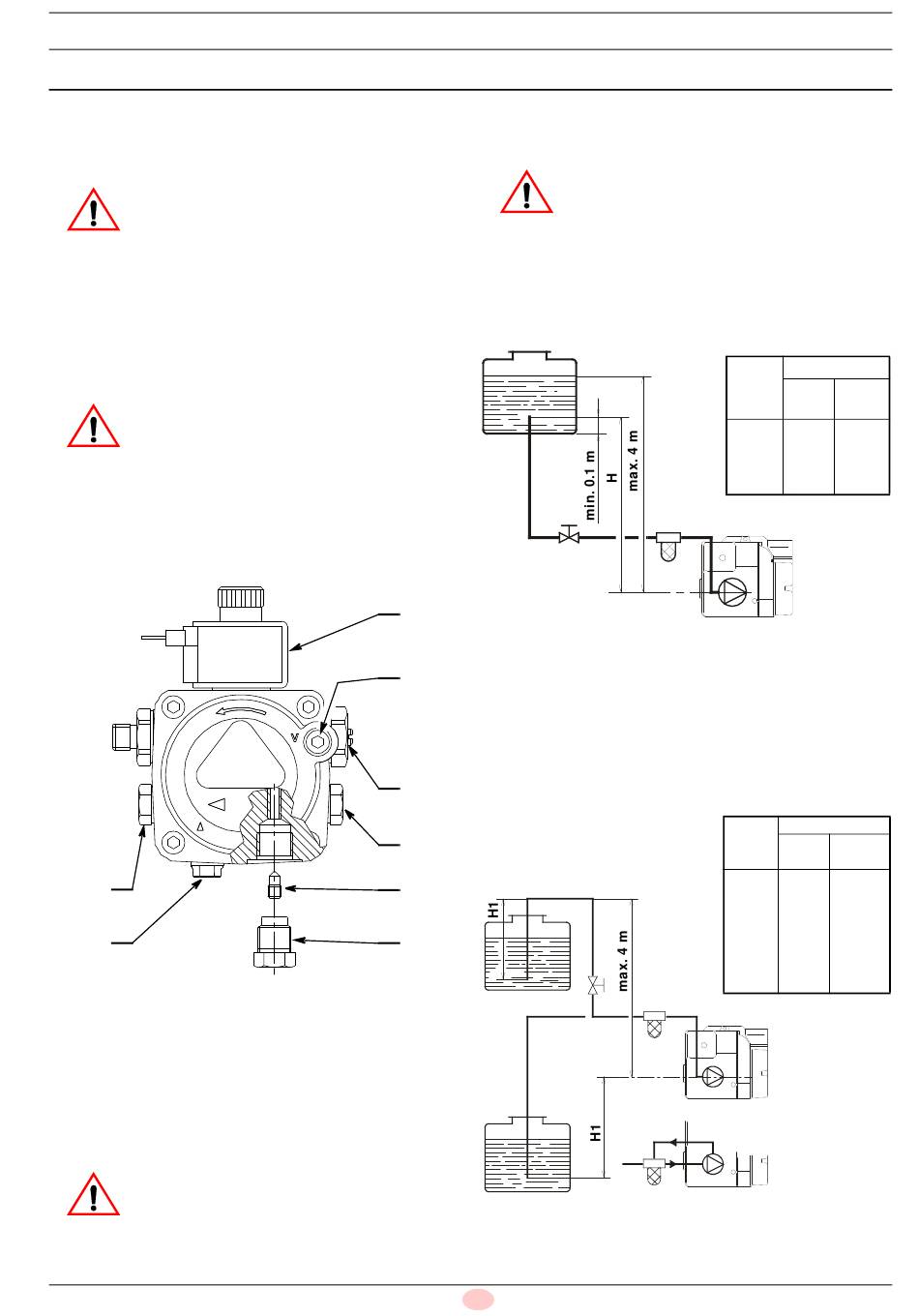 min. 0.1 m
H
max. 4 m

H1
max. 4 m
H1