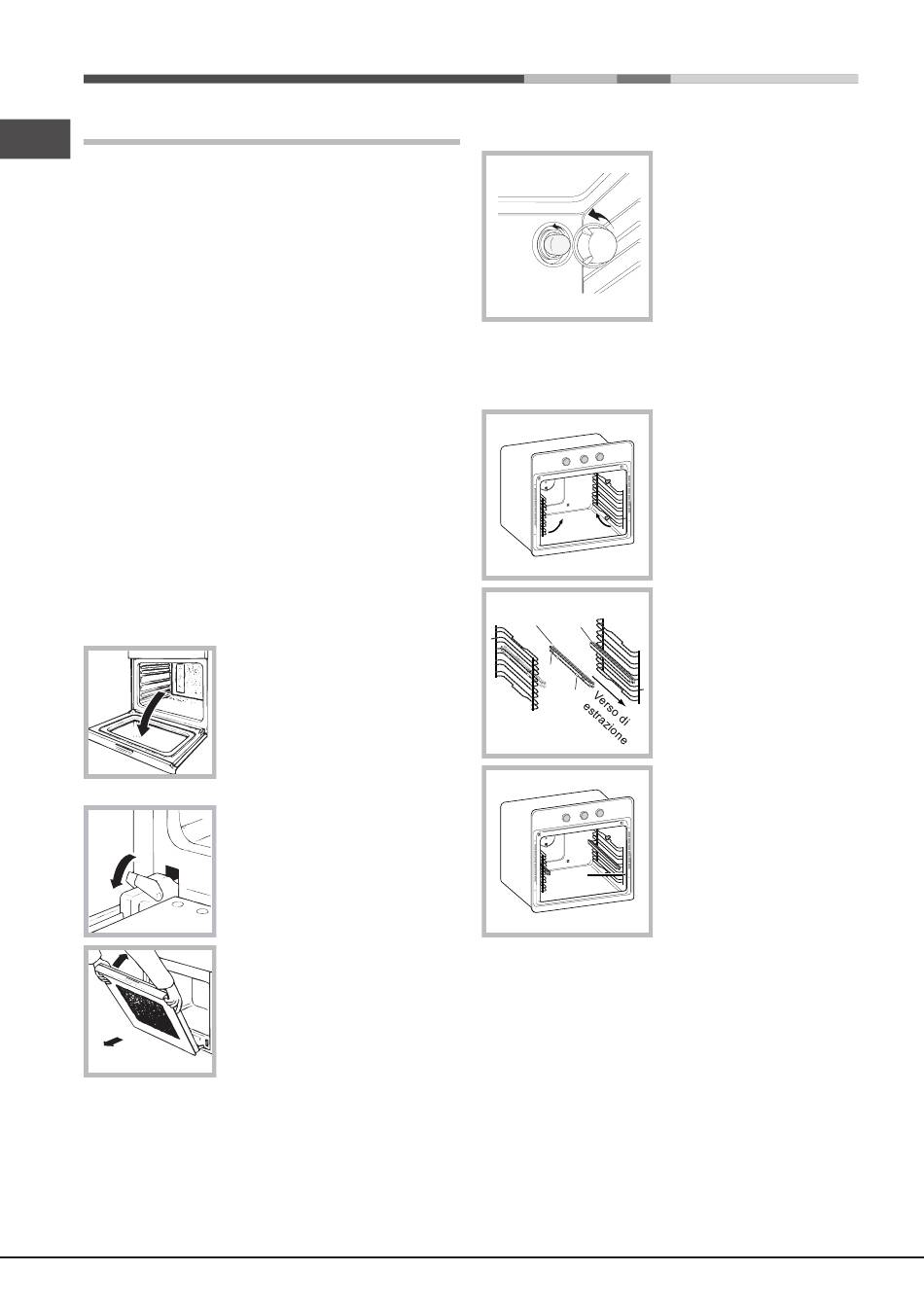 Verso di estrazione