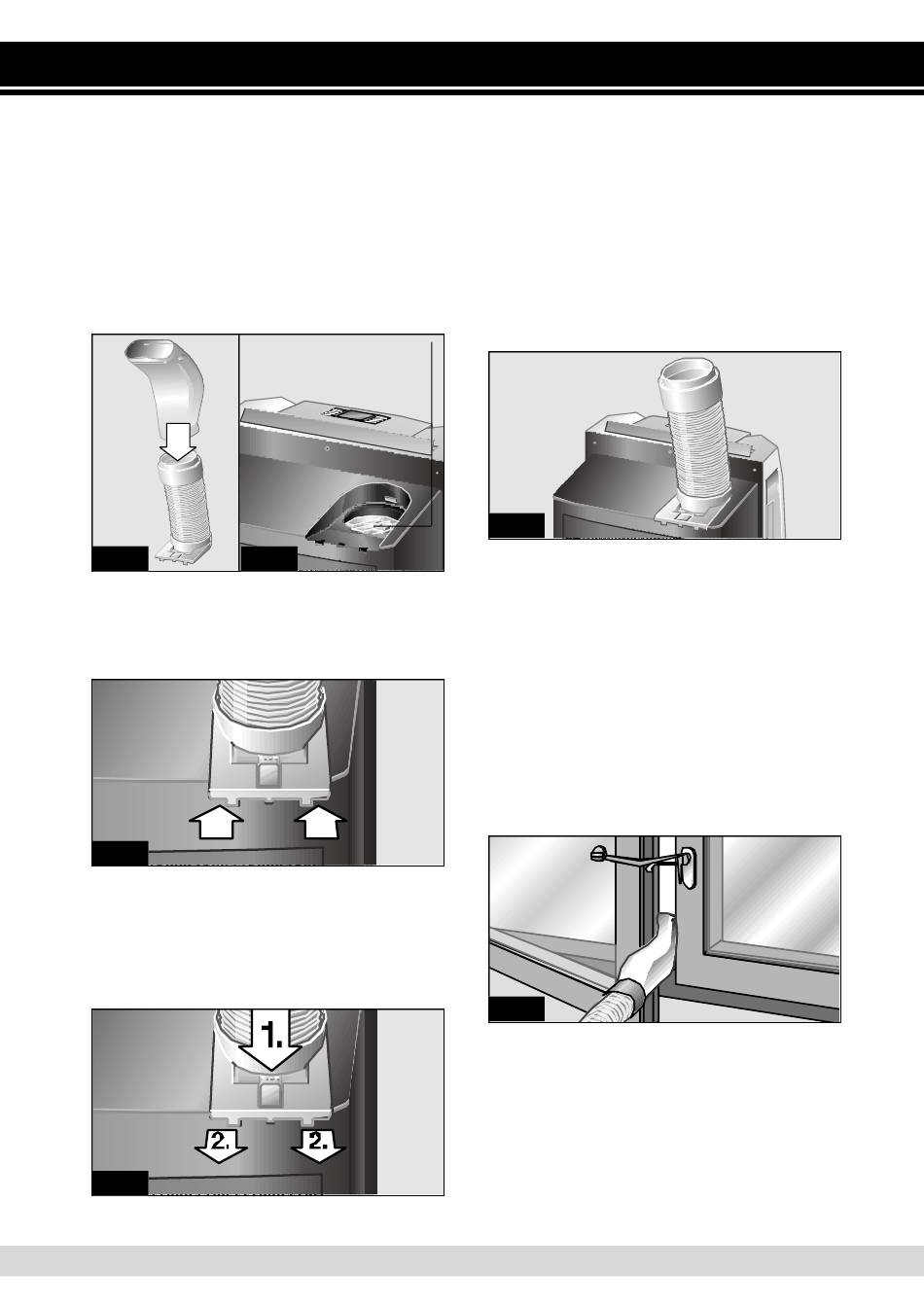 1.

2.

2.