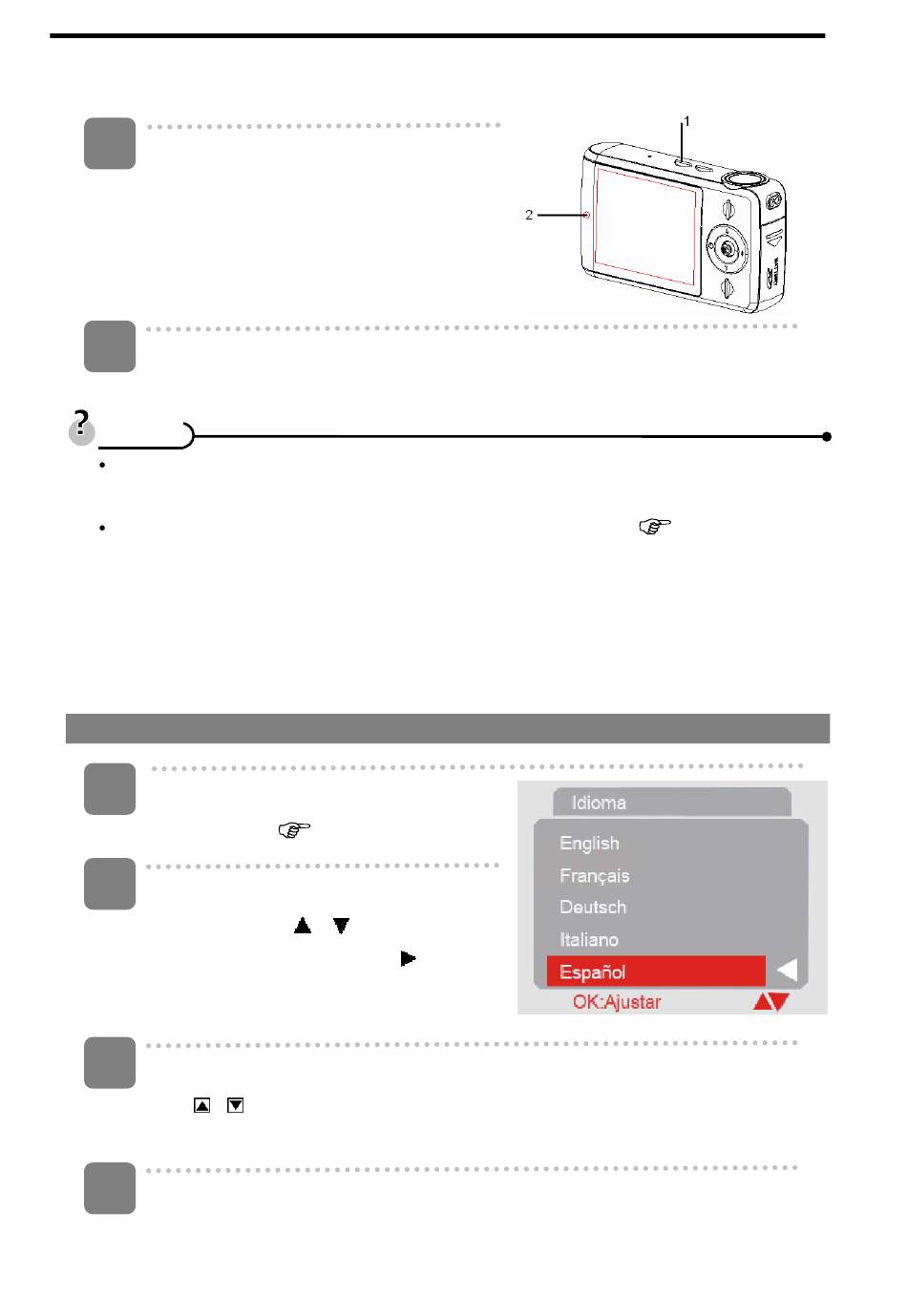 1

2

Idioma
English
Français
Deutsch
Italiano
Español
OK:Ajustar