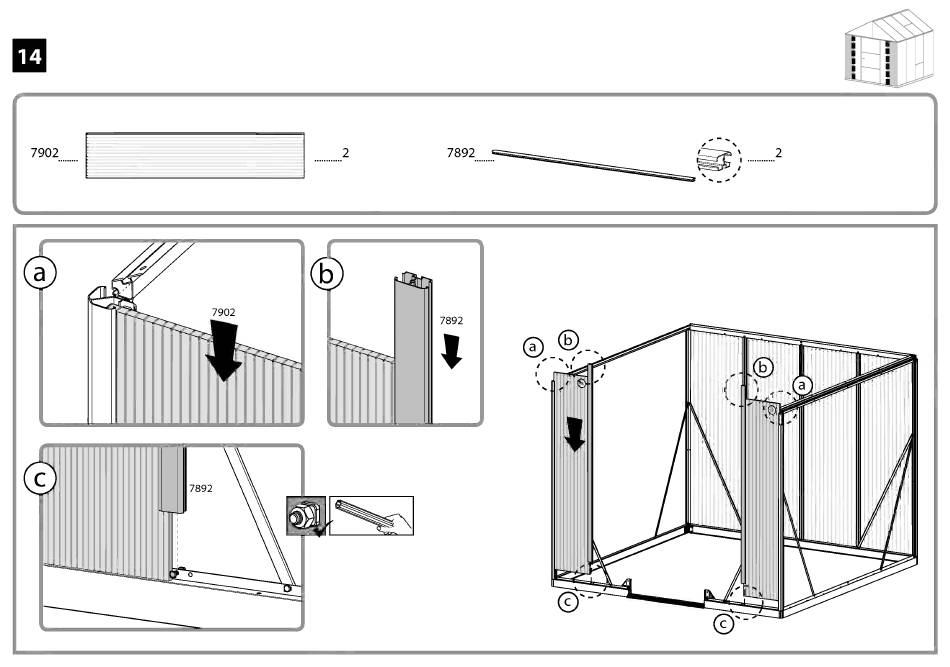 14

7902 2

7892 2

a

7902

b

7892

c

7892

a

b

b

a

c

c