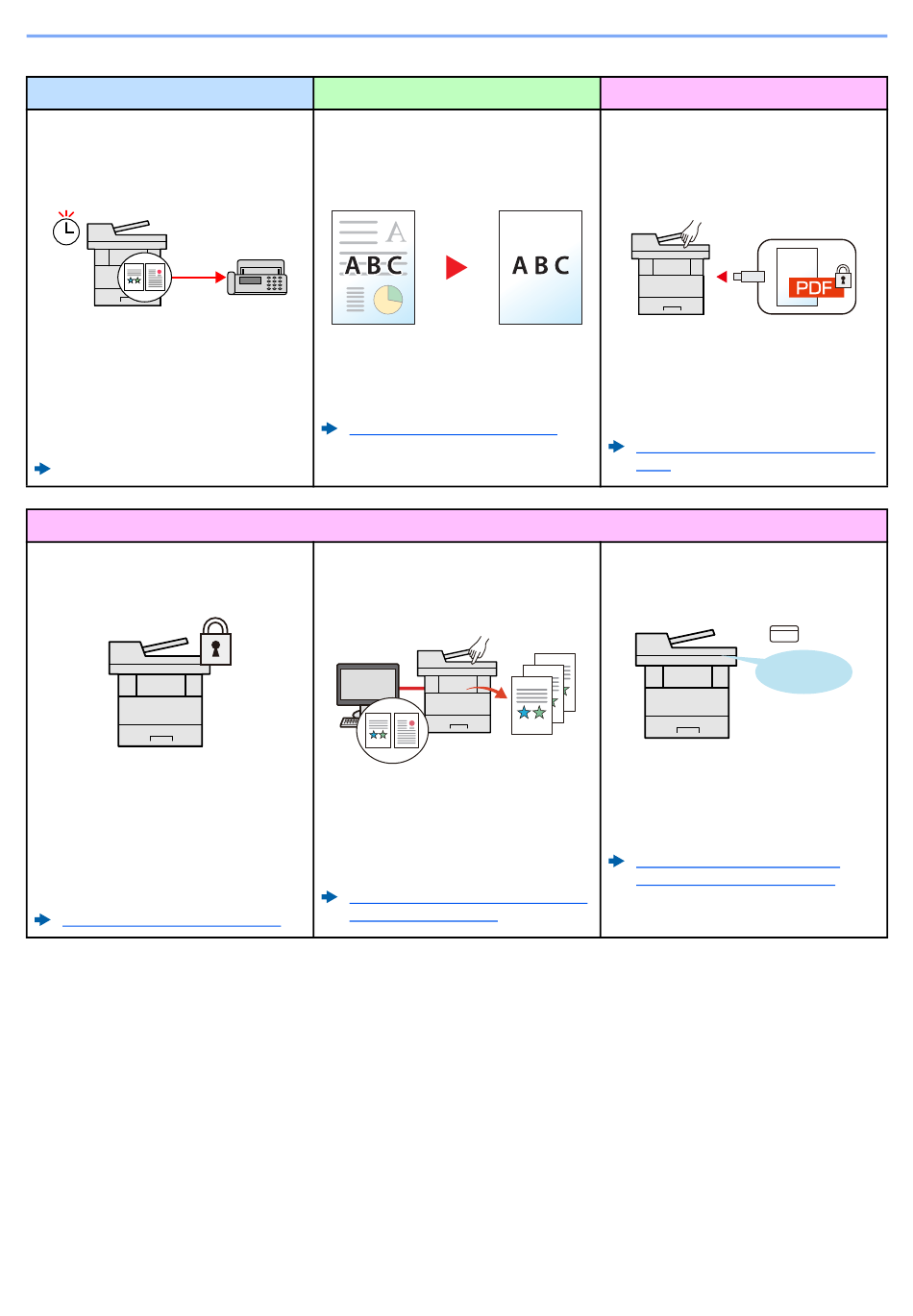 A B C

A B C

PDF